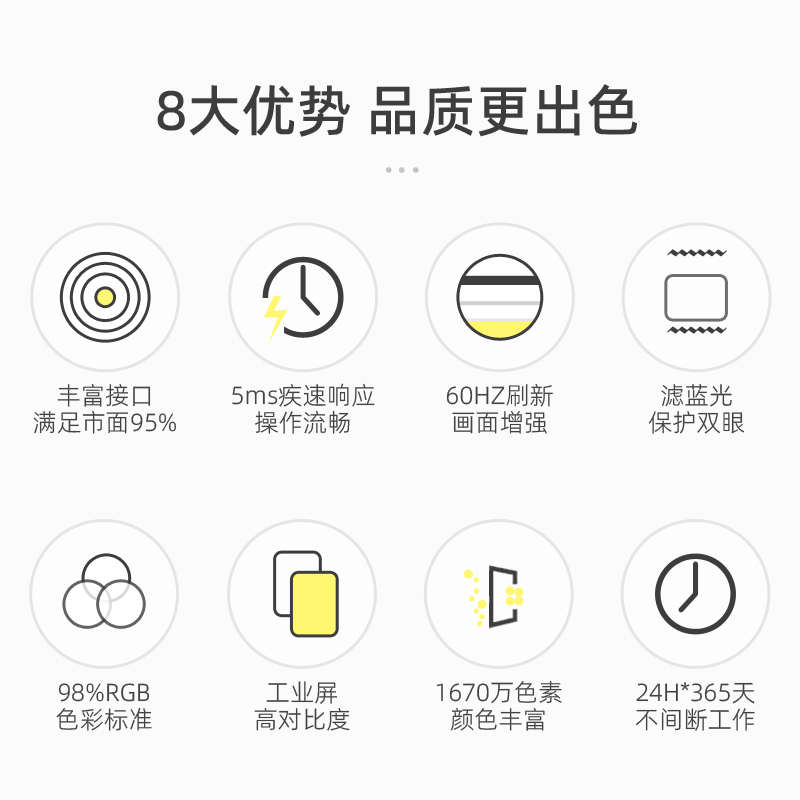 8大优势 品质更出色

丰富接口
满足市面95%

5ms疾速响应
操作流畅

60HZ刷新
画面增强

滤蓝光
保护双眼

98%RGB
色彩标准

工业屏
高对比度

1670万色素
颜色丰富

24H*365天
不间断工作