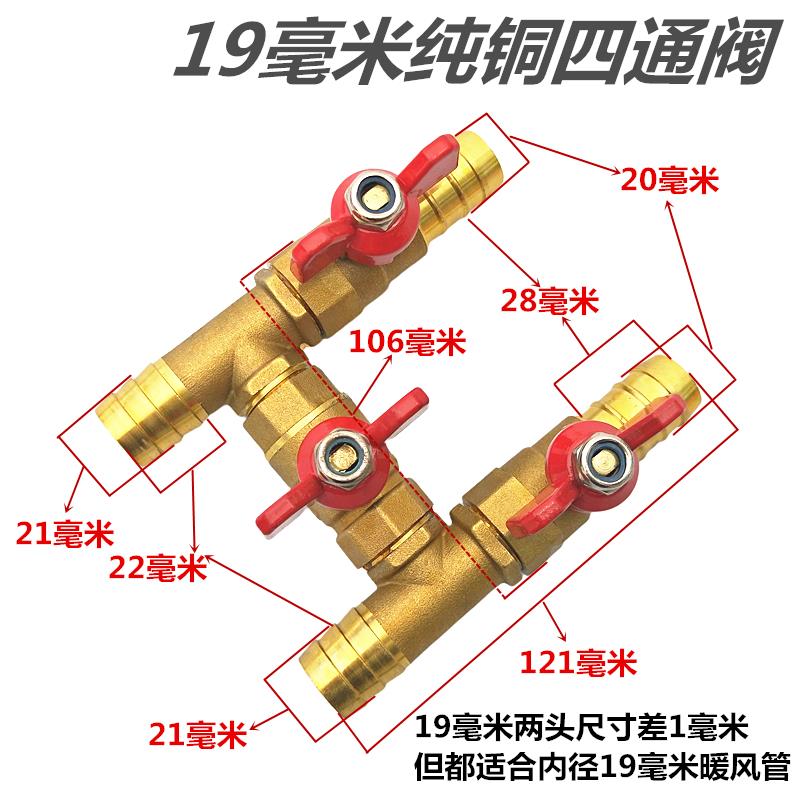 19毫米纯铜四通阀

20毫米

28毫米

106毫米

21毫米

22毫米

121毫米

21毫米

19毫米两头尺寸差1毫米
但都适合内径19毫米暖风管