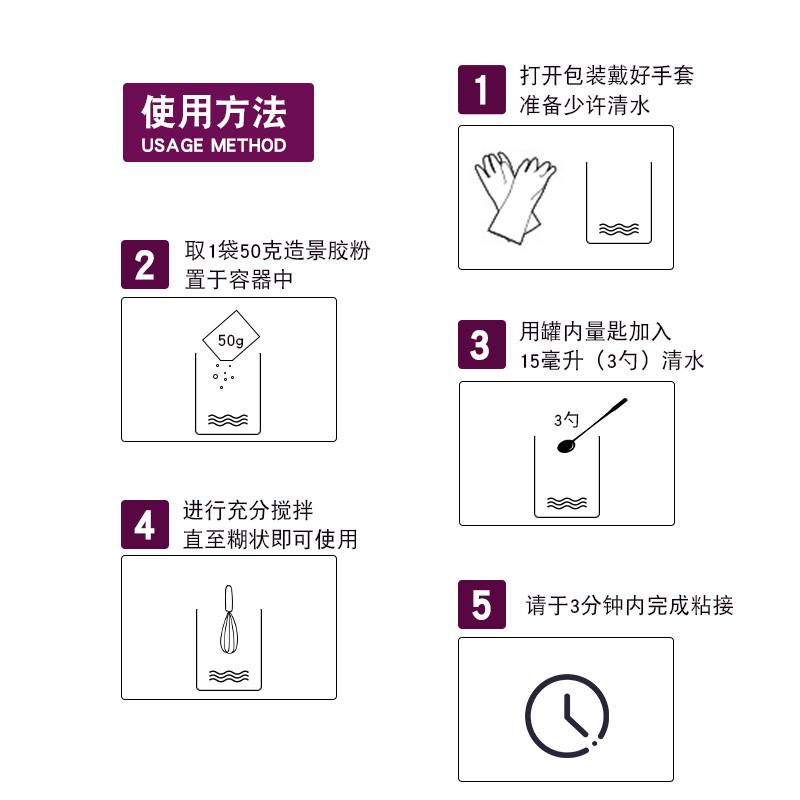 使用方法
USAGE METHOD

1 打开包装戴好手套
准备少许清水

2 取1袋50克造景胶粉
置于容器中

50g

3 用罐内量匙加入
15毫升（3勺）清水

3勺

4 进行充分搅拌
直至糊状即可使用

5 请于3分钟内完成粘接