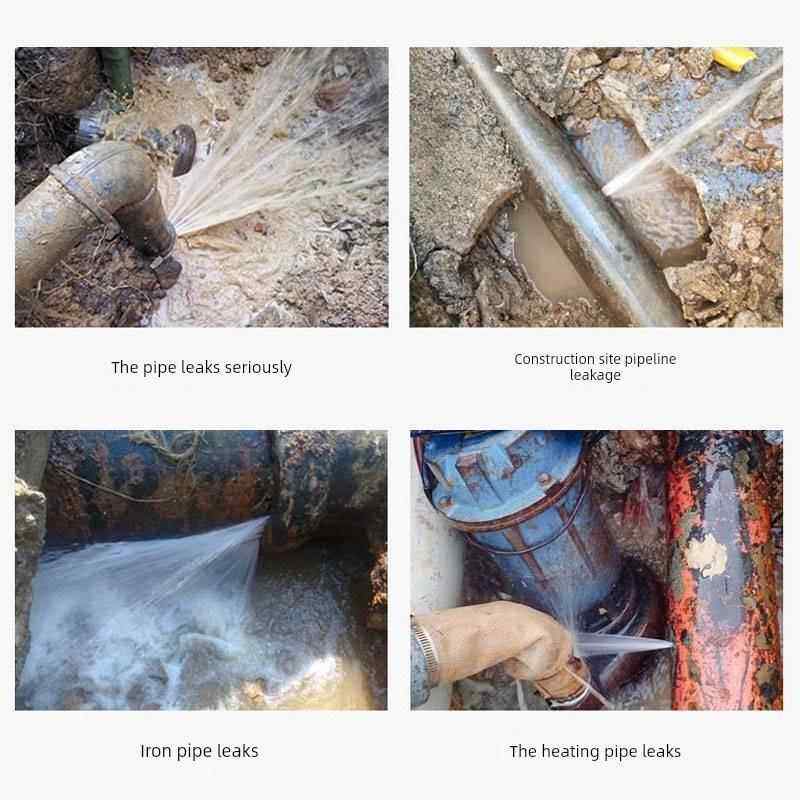 The pipe leaks seriously

Construction site pipeline leakage

Iron pipe leaks

The heating pipe leaks