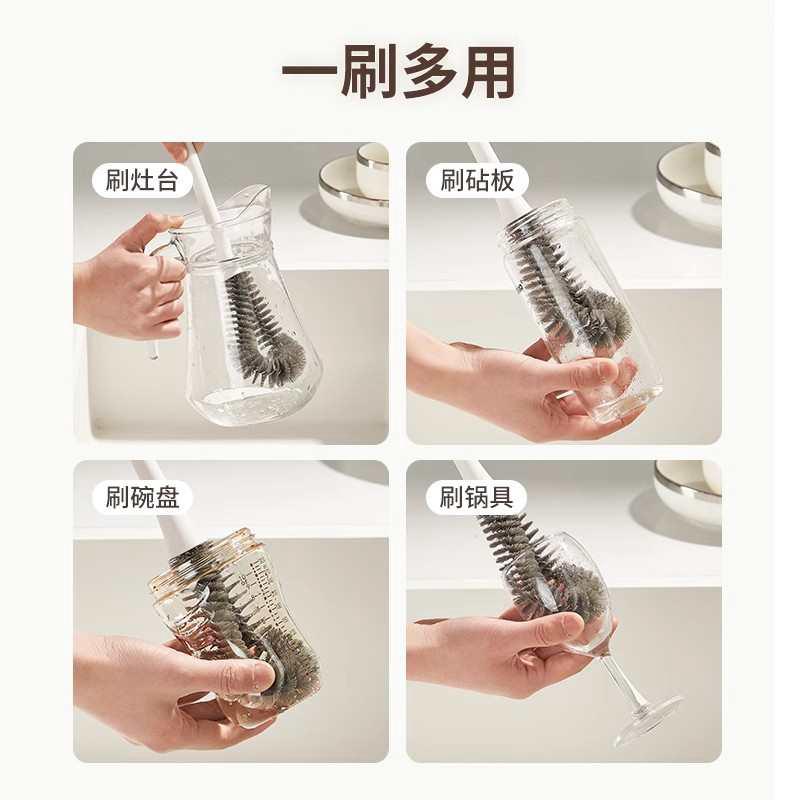 一刷多用

刷灶台

刷砧板

刷碗盘

刷锅具