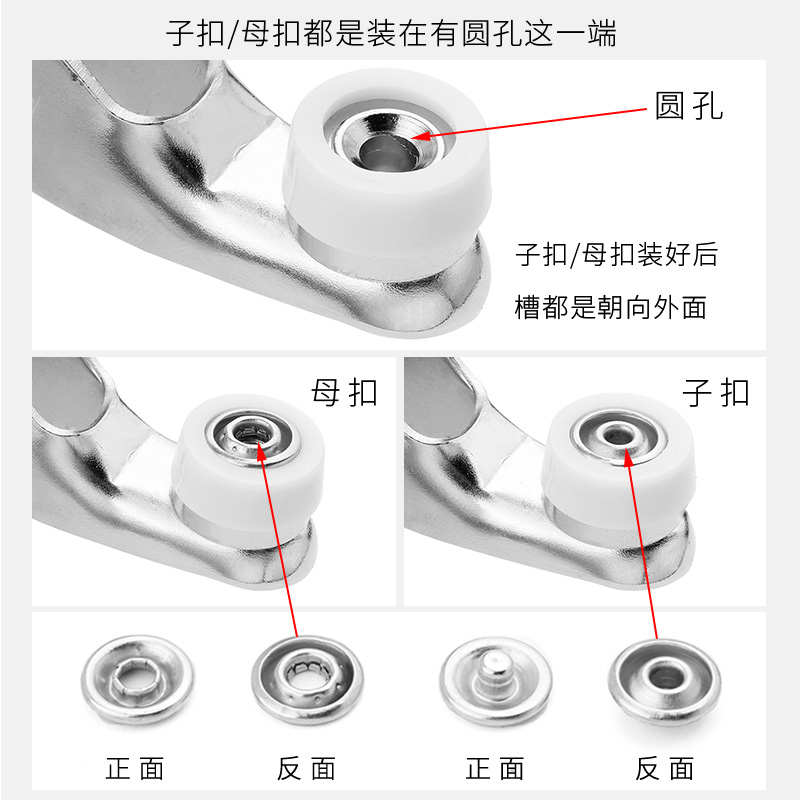 子扣/母扣都是装在有圆孔这一端

圆孔

子扣/母扣装好后
槽都是朝向外面

母扣

子扣

正面

反面

正面

反面