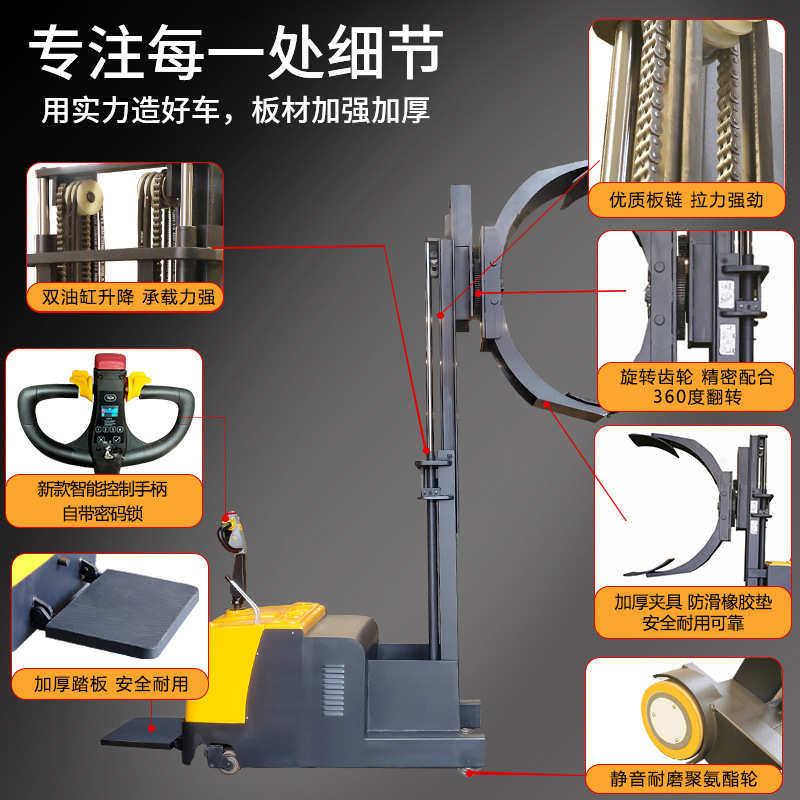 专注每一处细节
用实力造好车，板材加强加厚

双油缸升降 承载力强

新款智能控制手柄
自带密码锁

加厚踏板 安全耐用

优质板链 拉力强劲

旋转齿轮 精密配合
360度翻转

加厚夹具 防滑橡胶垫
安全耐用可靠

静音耐磨聚氨酯轮