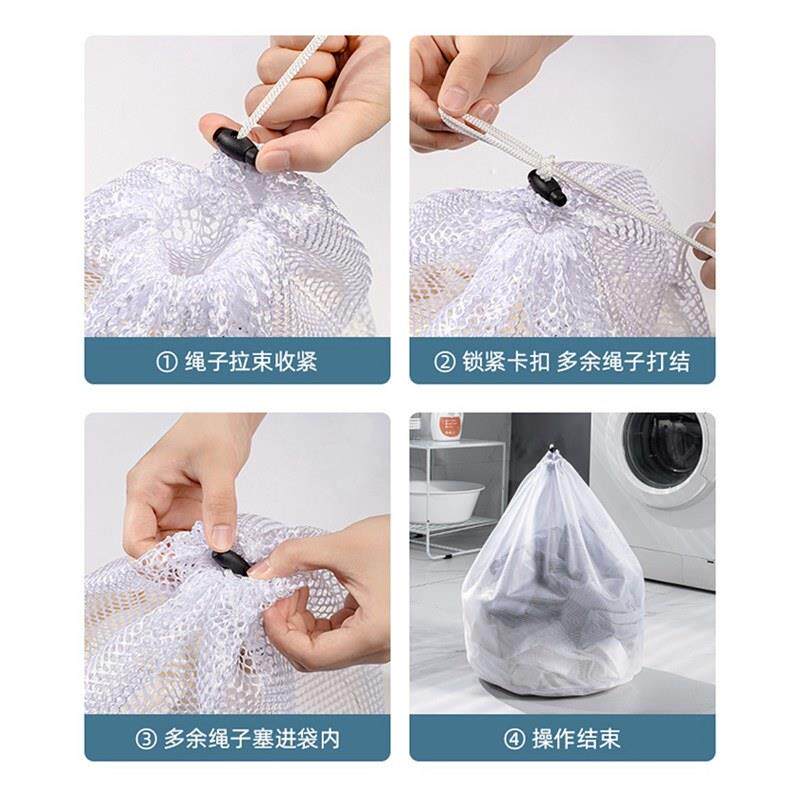 ① 绳子拉束收紧

② 锁紧卡扣 多余绳子打结

③ 多余绳子塞进袋内

④ 操作结束