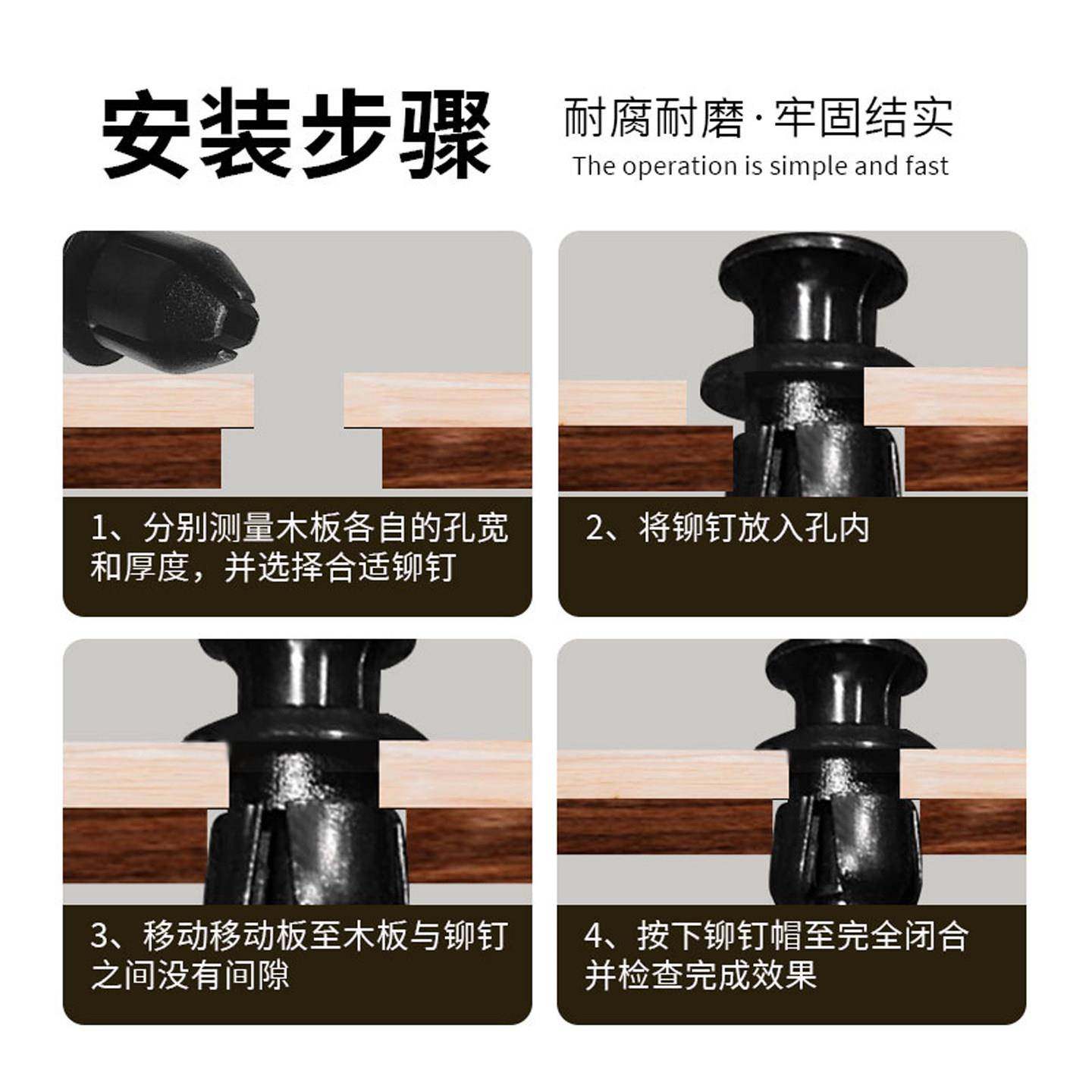 安装步骤

耐腐耐磨·牢固结实
The operation is simple and fast

1、分别测量木板各自的孔宽和厚度，并选择合适铆钉

2、将铆钉放入孔内

3、移动移动板至木板与铆钉之间没有间隙

4、按下铆钉帽至完全闭合并检查完成效果