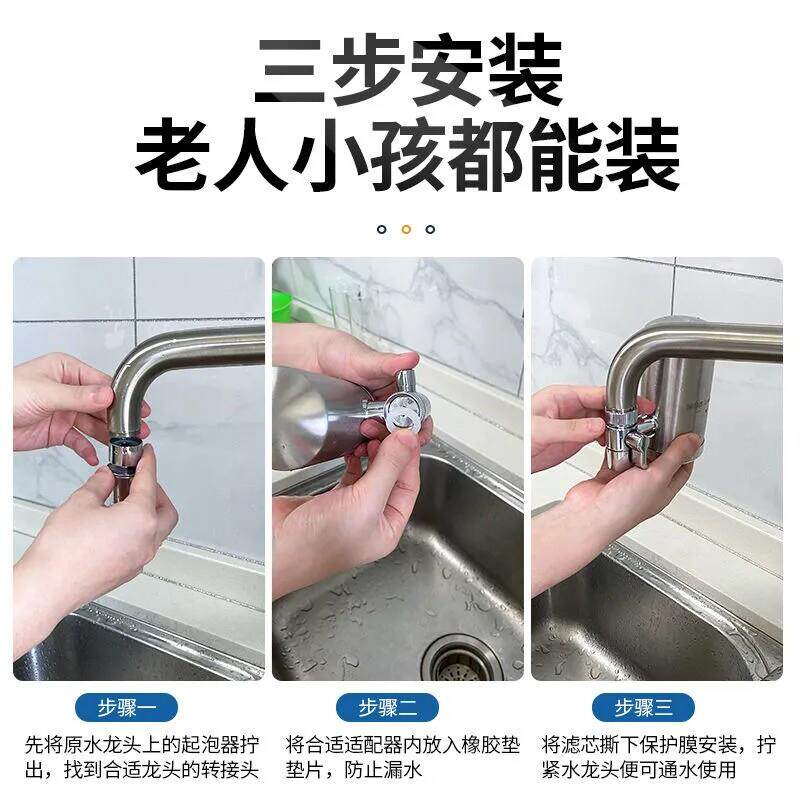 三步安装
老人小孩都能装

步骤一
先将原水龙头上的起泡器拧出，找到合适龙头的转接头

步骤二
将合适适配器内放入橡胶垫垫片，防止漏水

步骤三
将滤芯撕下保护膜安装，拧紧水龙头便可通水使用