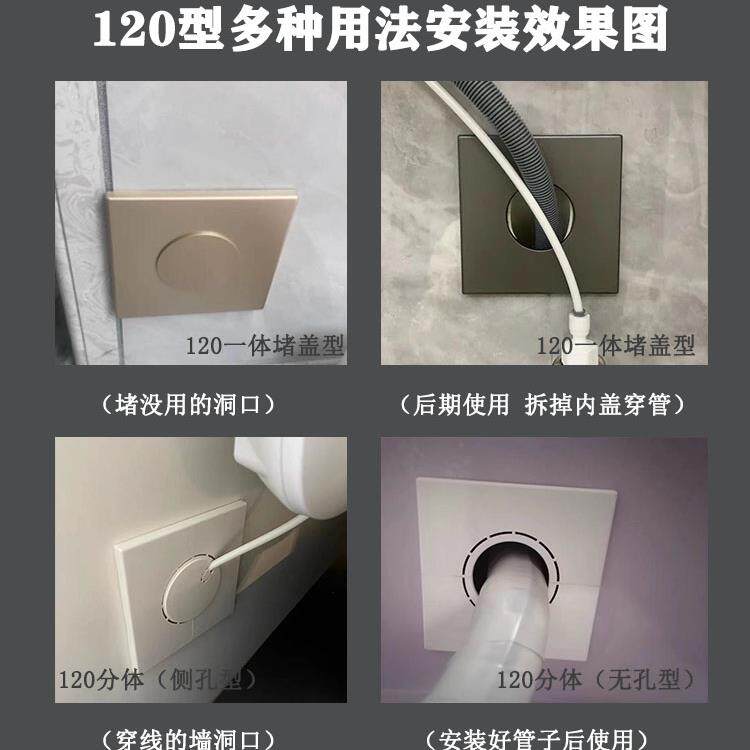 120型多种用法安装效果图

120一体堵盖型

（堵没用的洞口）

120一体堵盖型

（后期使用 拆掉内盖穿管）

120分体（侧孔型）

（穿线的墙洞口）

120分体（无孔型）

（安装好管子后使用）