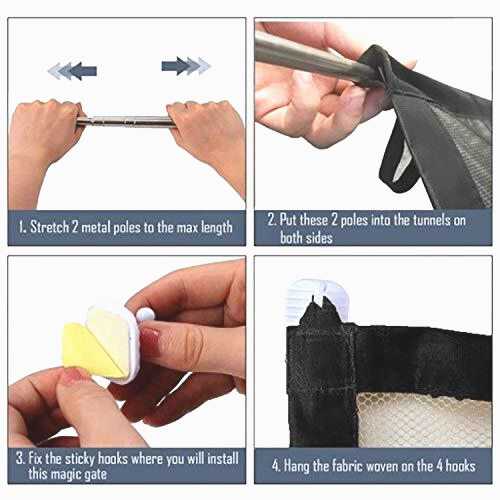 1. Stretch 2 metal poles to the max length

2. Put these 2 poles into the tunnels on both sides

3. Fix the sticky hooks where you will install this magic gate

4. Hang the fabric woven on the 4 hooks