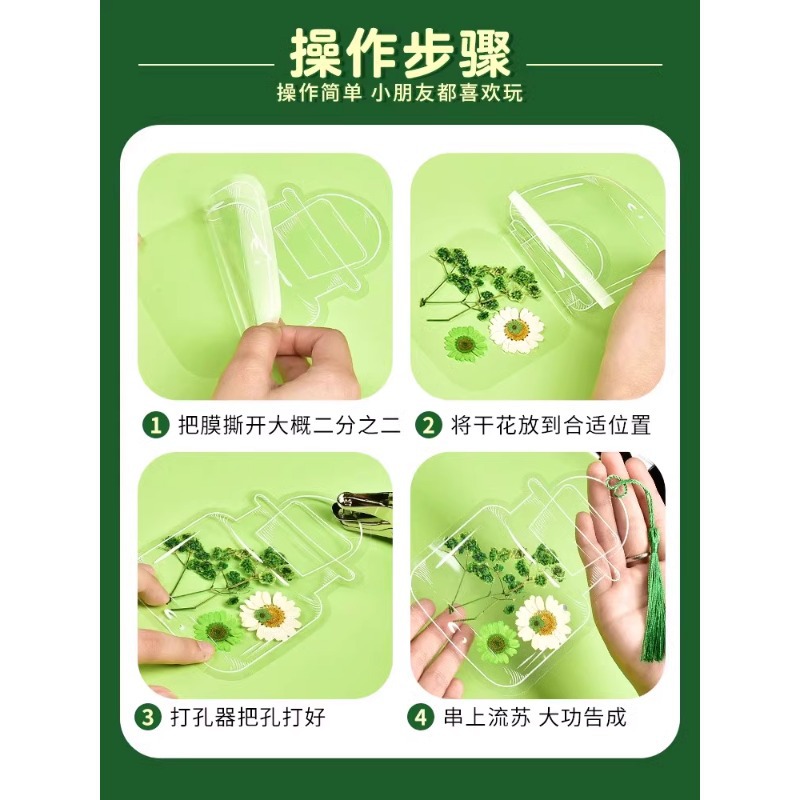 操作步骤

操作简单 小朋友都喜欢玩

1 把膜撕开大概二分之二

2 将干花放到合适位置

3 打孔器把孔打好

4 串上流苏 大功告成