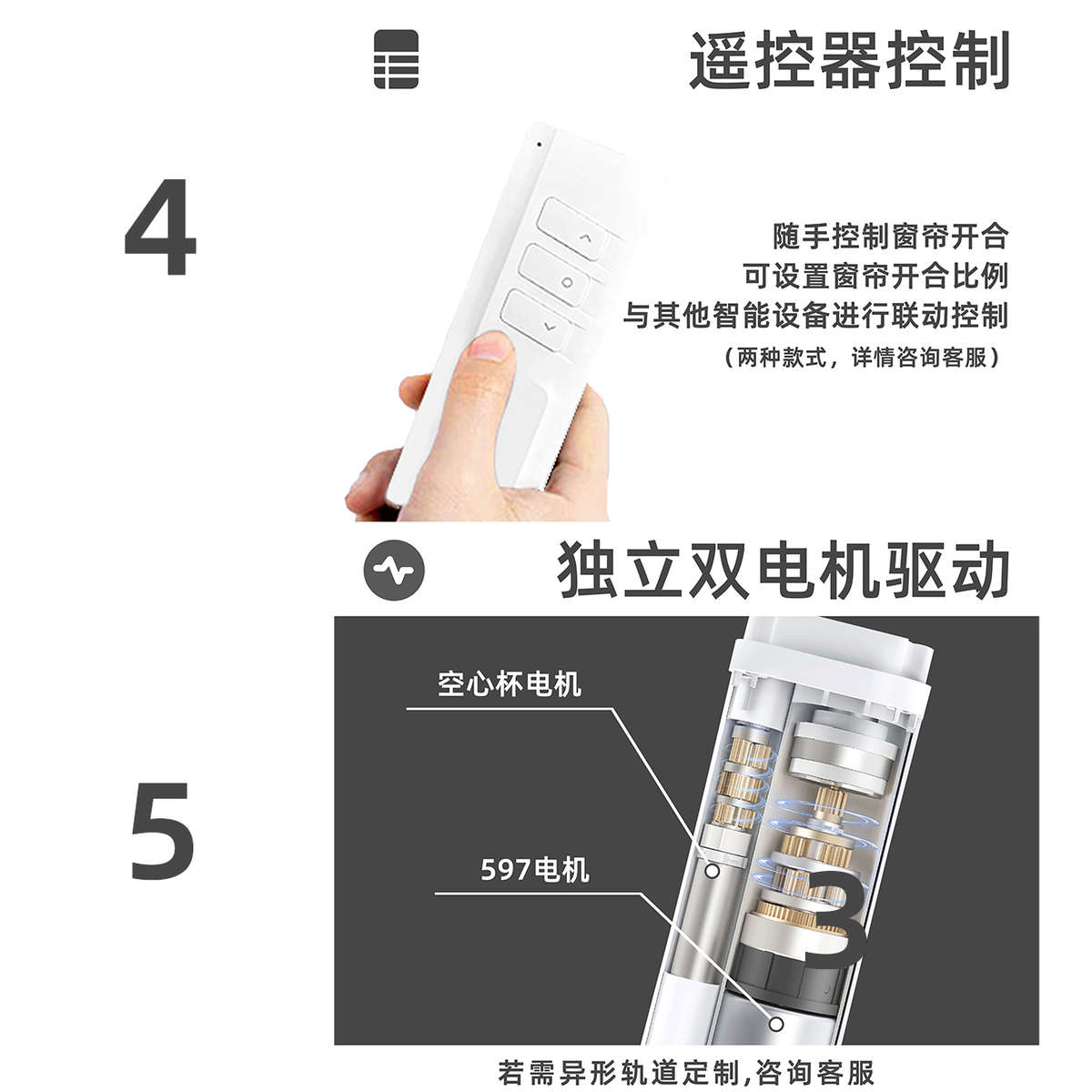 遥控器控制

4

随手控制窗帘开合
可设置窗帘开合比例
与其他智能设备进行联动控制
（两种款式，详情咨询客服）

独立双电机驱动

5

空心杯电机

597电机

3

若需异形轨道定制,咨询客服