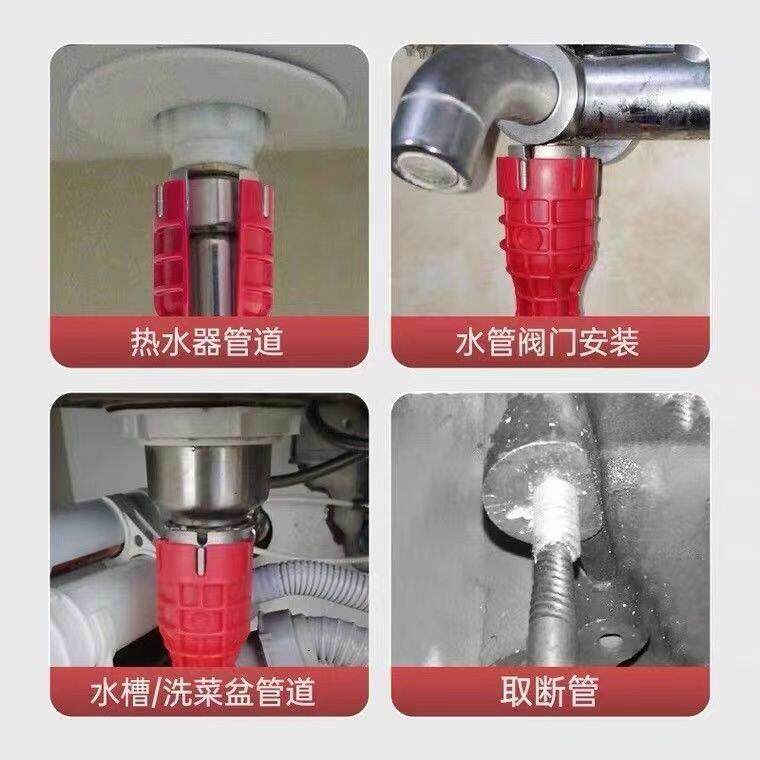 热水器管道

水管阀门安装

水槽/洗菜盆管道

取断管