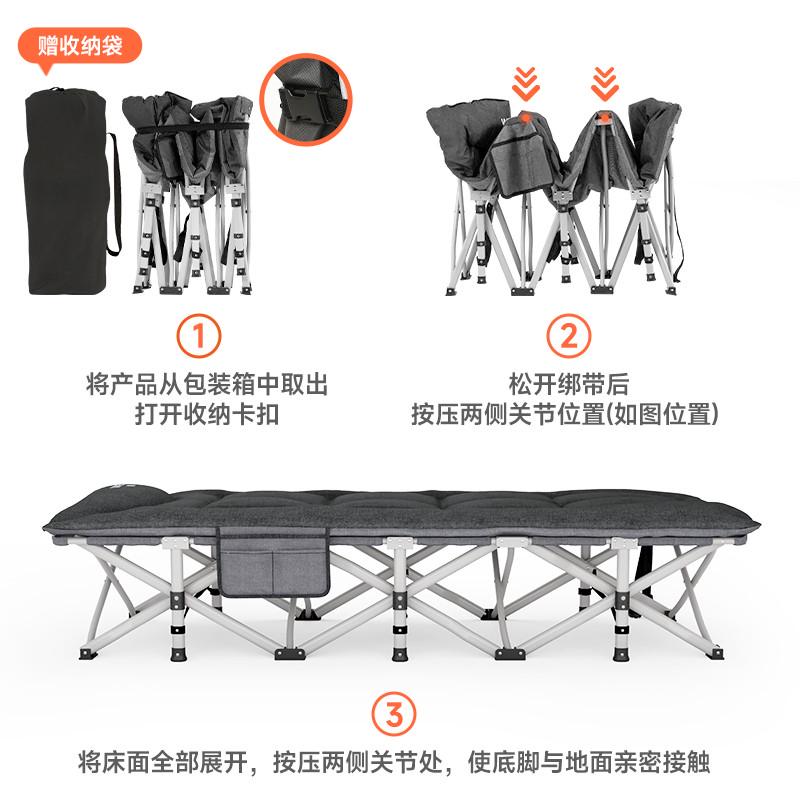 赠收纳袋

1
将产品从包装箱中取出
打开收纳卡扣

2
松开绑带后
按压两侧关节位置(如图位置)

3
将床面全部展开，按压两侧关节处，使底脚与地面亲密接触