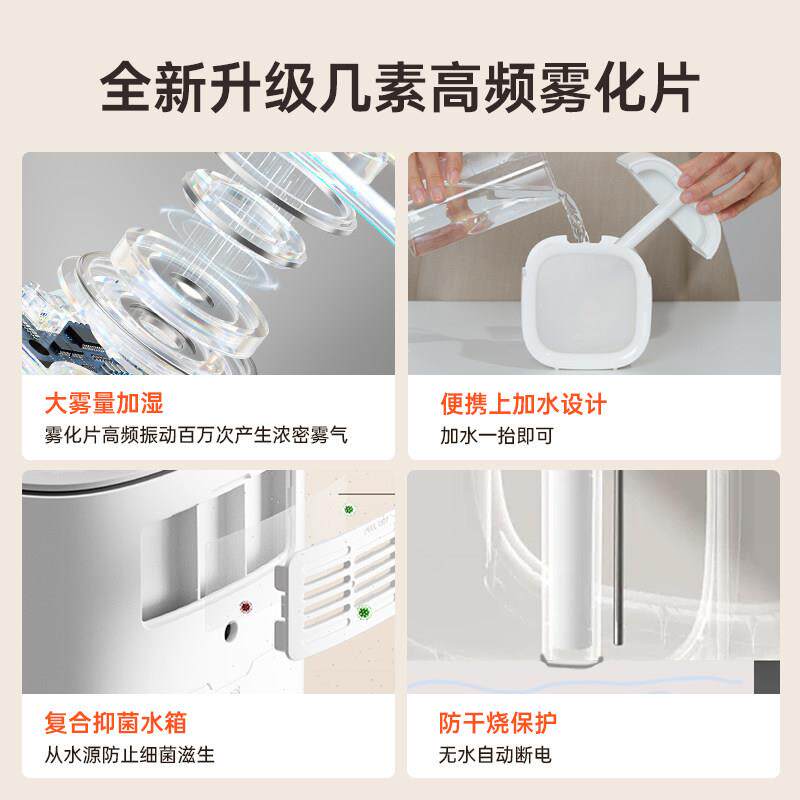 全新升级几素高频雾化片

大雾量加湿
雾化片高频振动百万次产生浓密雾气

便携上加水设计
加水一抬即可

复合抑菌水箱
从水源防止细菌滋生

防干烧保护
无水自动断电