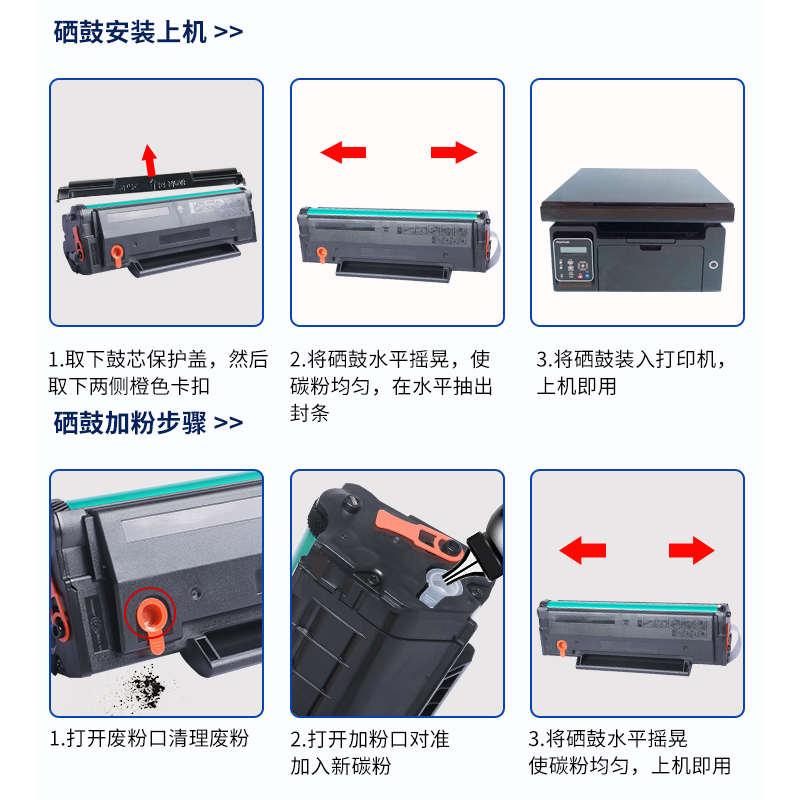 硒鼓安装上机 >>

1.取下鼓芯保护盖，然后取下两侧橙色卡扣

2.将硒鼓水平摇晃，使碳粉均匀，在水平抽出封条

3.将硒鼓装入打印机，上机即用

硒鼓加粉步骤 >>

1.打开废粉口清理废粉

2.打开加粉口对准加入新碳粉

3.将硒鼓水平摇晃使碳粉均匀，上机即用