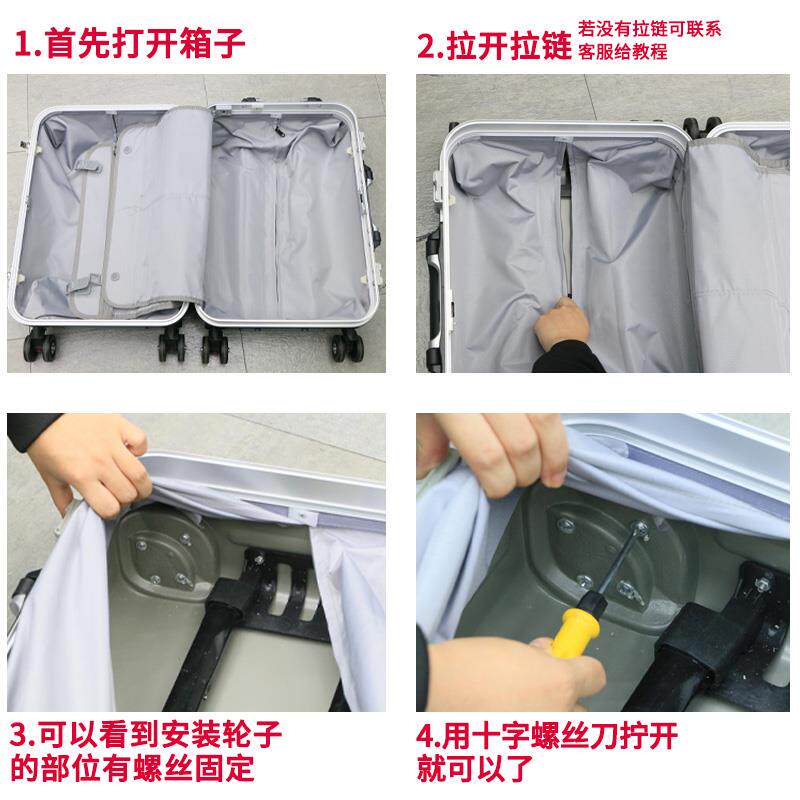 1.首先打开箱子

2.拉开拉链 若没有拉链可联系客服给教程

3.可以看到安装轮子的部位有螺丝固定

4.用十字螺丝刀拧开就可以了