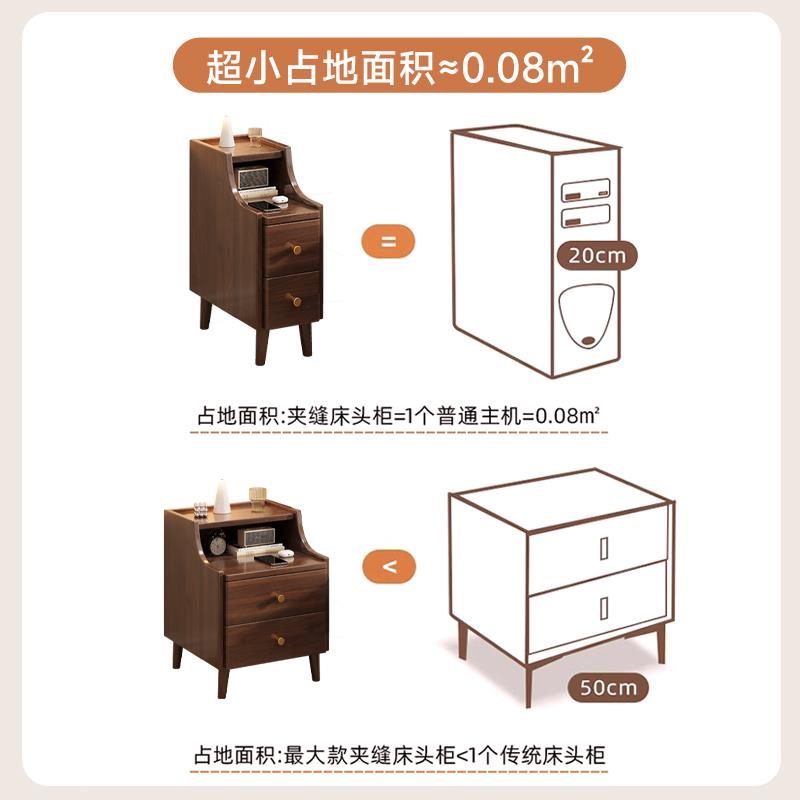 超小占地面积≈0.08m²

=

20cm

占地面积:夹缝床头柜=1个普通主机=0.08m²

<

50cm

占地面积:最大款夹缝床头柜<1个传统床头柜