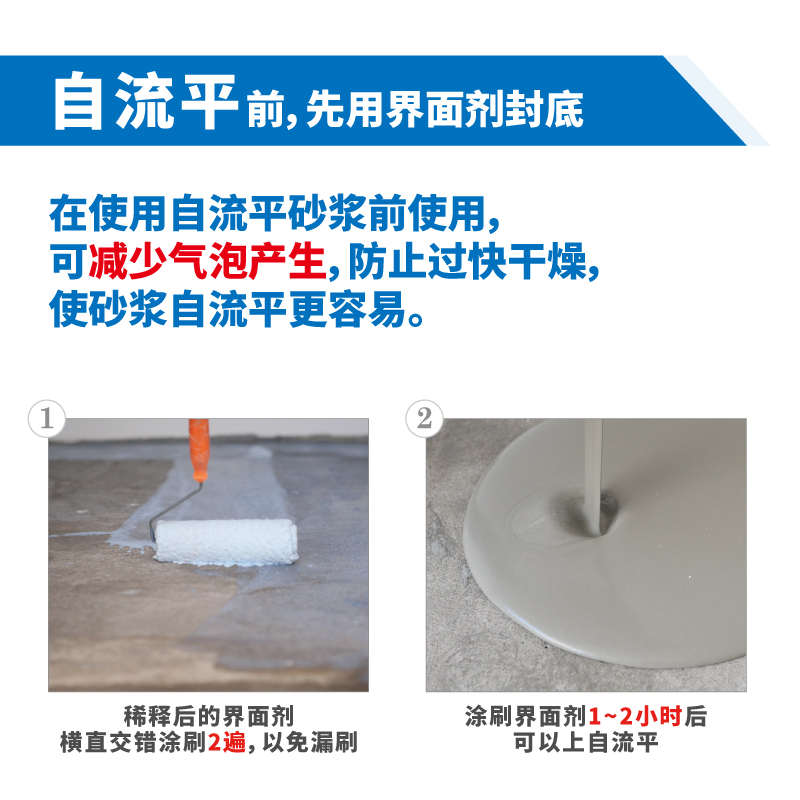 自流平前,先用界面剂封底

在使用自流平砂浆前使用,
可减少气泡产生,防止过快干燥,
使砂浆自流平更容易。

1

稀释后的界面剂
横直交错涂刷2遍,以免漏刷

2

涂刷界面剂1~2小时后
可以上自流平