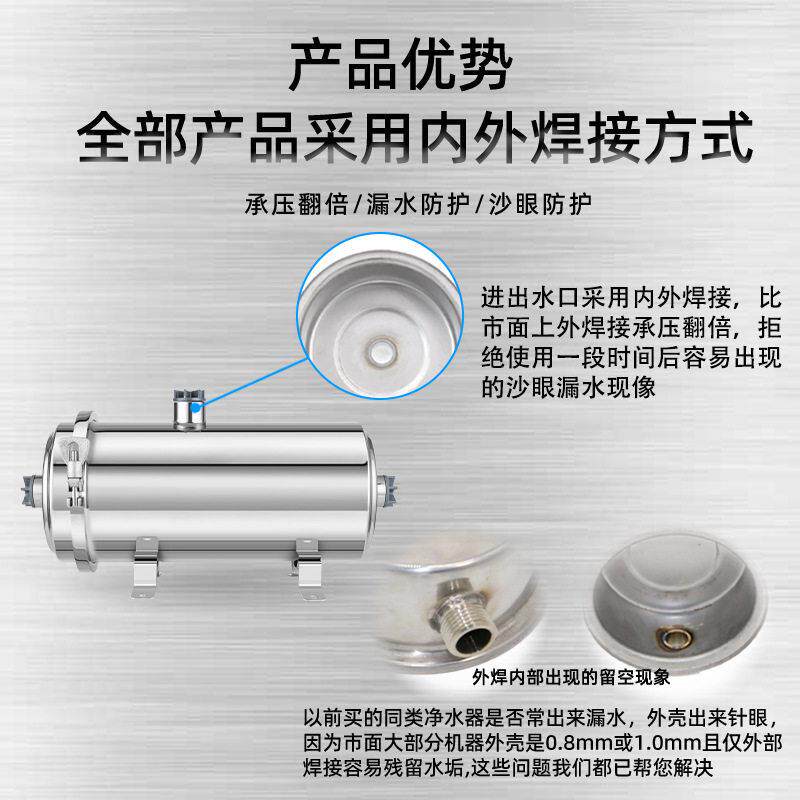 产品优势
全部产品采用内外焊接方式

承压翻倍/漏水防护/沙眼防护

进出水口采用内外焊接，比市面上外焊接承压翻倍，拒绝使用一段时间后容易出现的沙眼漏水现像

外焊内部出现的留空现象

以前买的同类净水器是否常出来漏水，外壳出来针眼，因为市面大部分机器外壳是0.8mm或1.0mm且仅外部焊接容易残留水垢,这些问题我们都已帮您解决