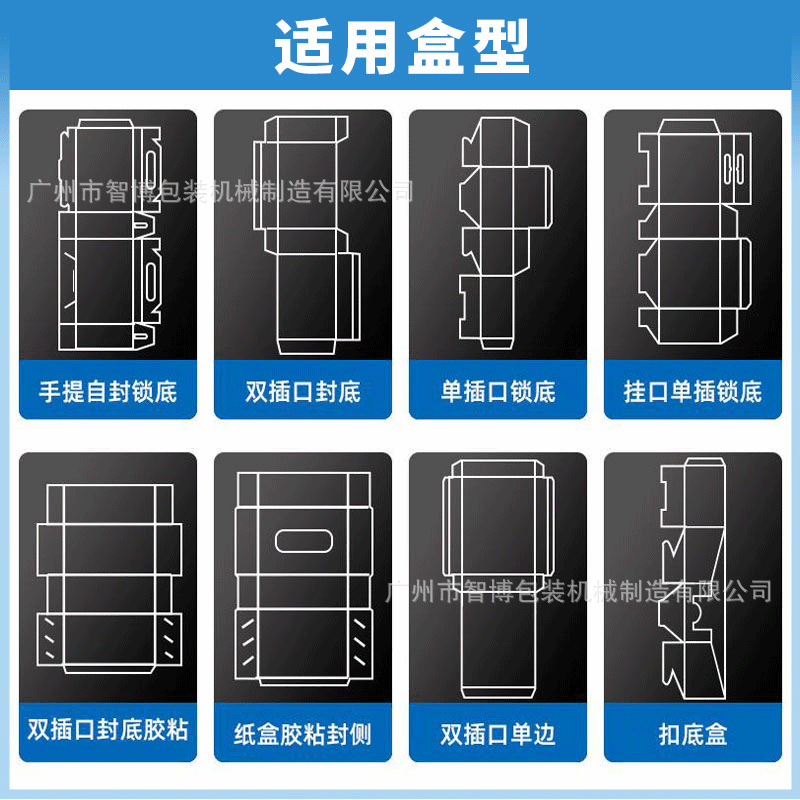 适用盒型

广州市智博包装机械制造有限公司

手提自封锁底

双插口封底

单插口锁底

挂口单插锁底

广州市智博包装机械制造有限公司

双插口封底胶粘

纸盒胶粘封侧

双插口单边

扣底盒