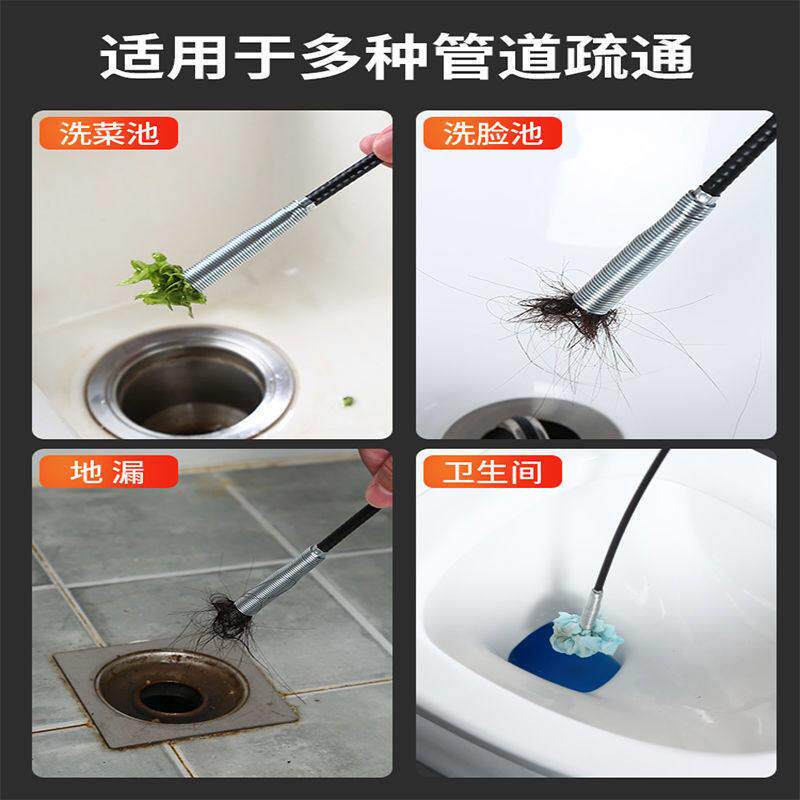 适用于多种管道疏通

洗菜池

洗脸池

地 漏

卫生间