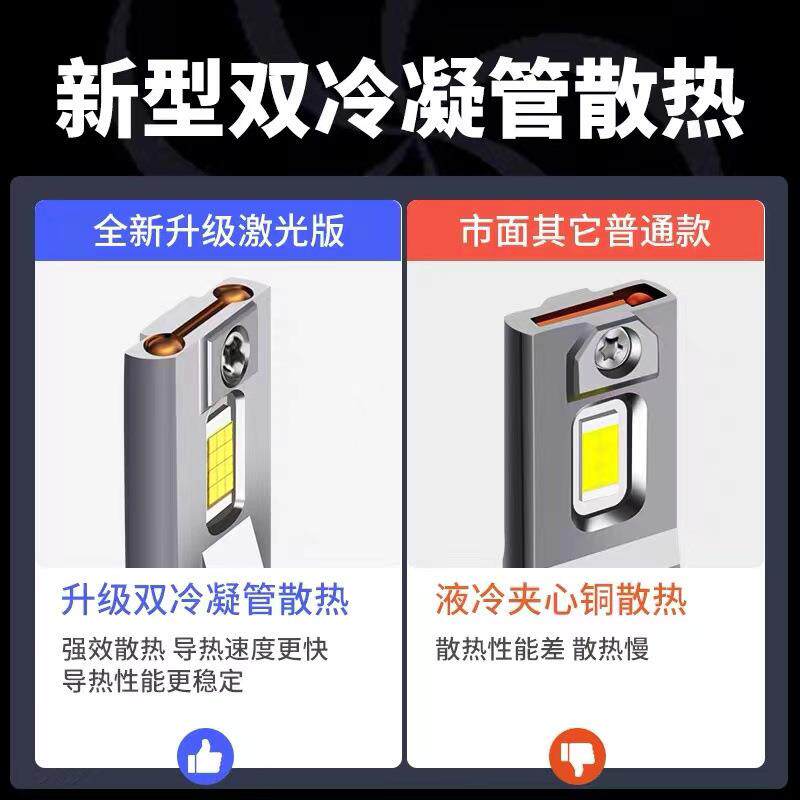 新型双冷凝管散热

全新升级激光版

升级双冷凝管散热

强效散热 导热速度更快
导热性能更稳定

市面其它普通款

液冷夹心铜散热

散热性能差 散热慢