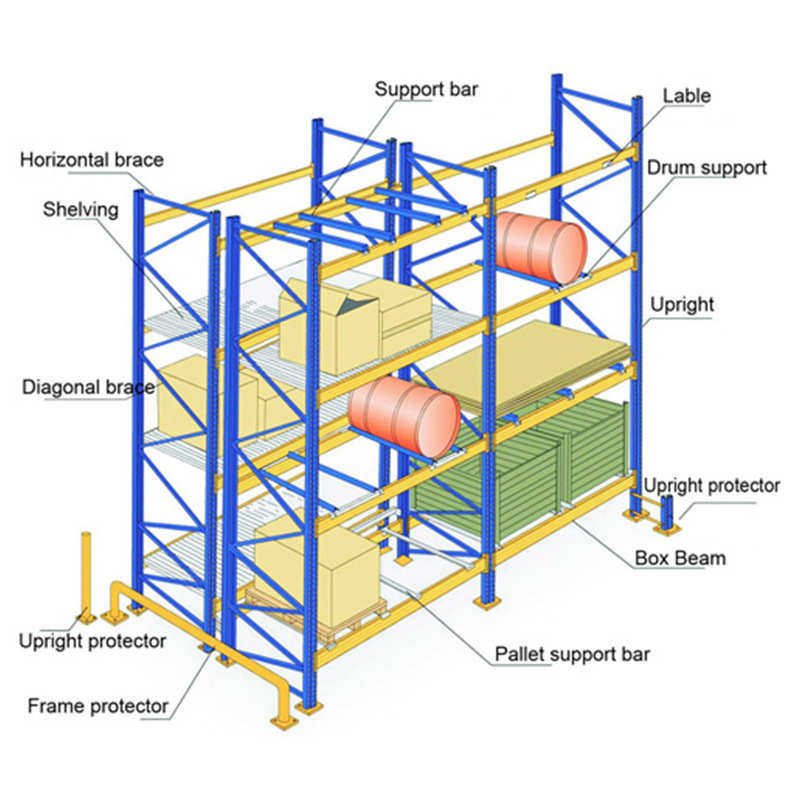 Support bar
Lable
Horizontal brace
Drum support
Shelving
Upright
Diagonal brace
Upright protector
Box Beam
Upright protector
Pallet support bar
Frame protector