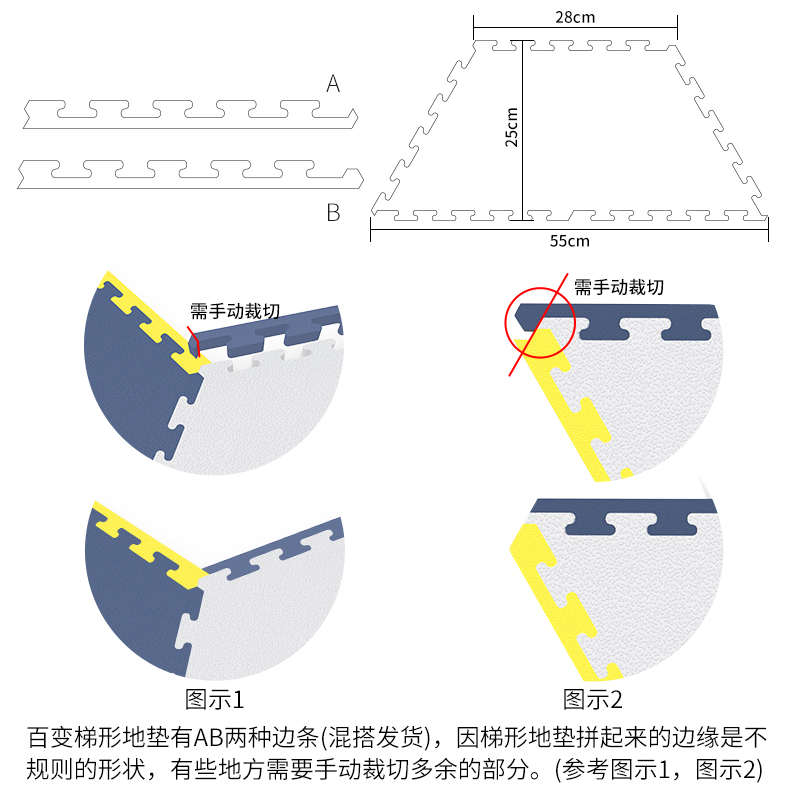 A

B

28cm

25cm

55cm

需手动裁切

需手动裁切

图示1

图示2

百变梯形地垫有AB两种边条(混搭发货)，因梯形地垫拼起来的边缘是不规则的形状，有些地方需要手动裁切多余的部分。(参考图示1，图示2)