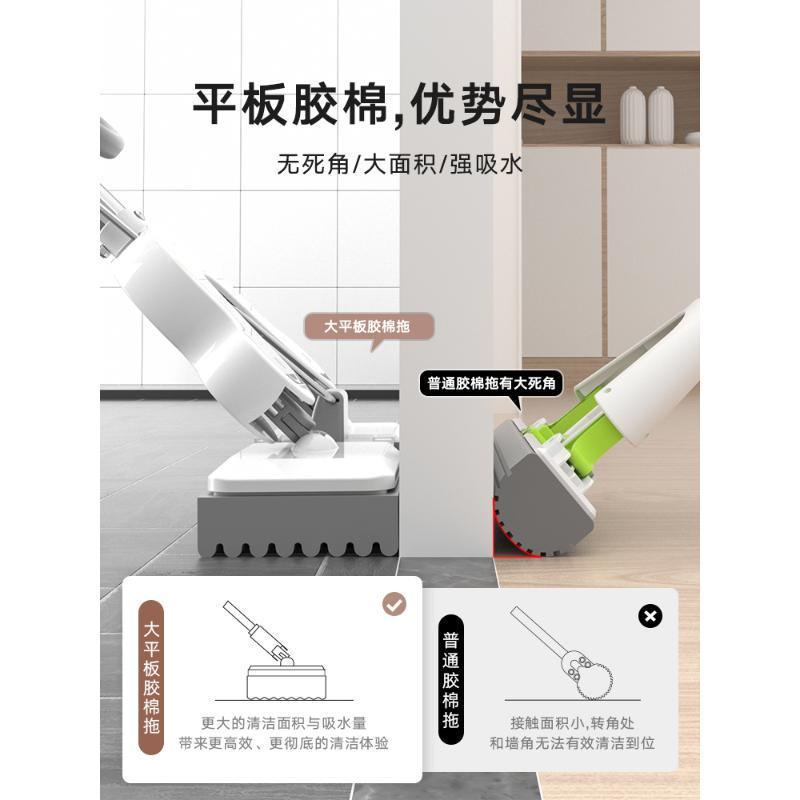 平板胶棉,优势尽显

无死角/大面积/强吸水

大平板胶棉拖

普通胶棉拖有大死角

大平板胶棉拖

更大的清洁面积与吸水量
带来更高效、更彻底的清洁体验

普通胶棉拖

接触面积小,转角处
和墙角无法有效清洁到位