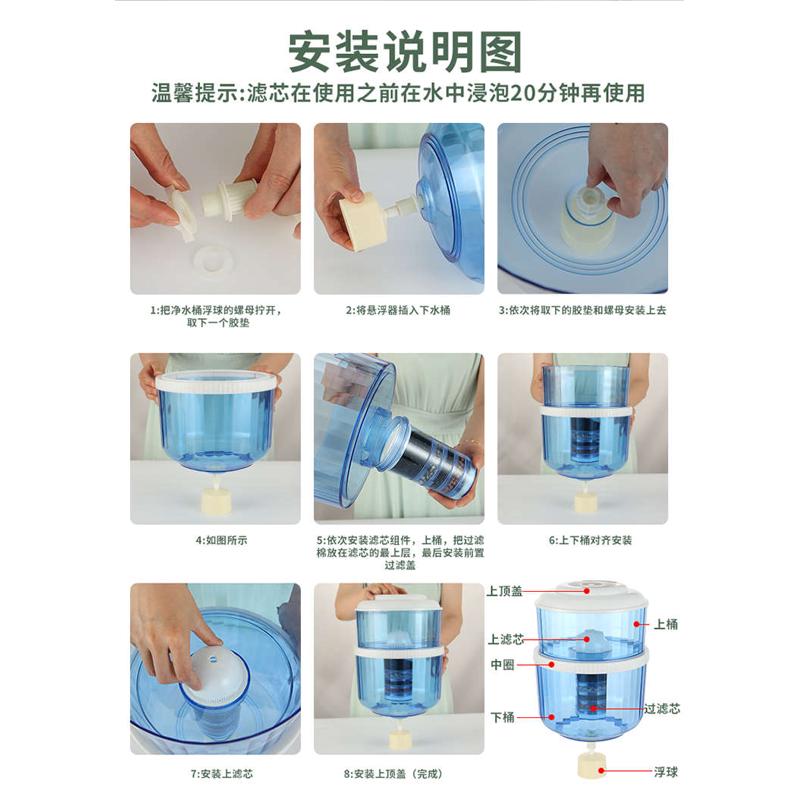 安装说明图

温馨提示:滤芯在使用之前在水中浸泡20分钟再使用

1:把净水桶浮球的螺母拧开，取下一个胶垫

2:将悬浮器插入下水桶

3:依次将取下的胶垫和螺母安装上去

4:如图所示

5:依次安装滤芯组件，上桶，把过滤棉放在滤芯的最上层，最后安装前置过滤盖

6:上下桶对齐安装

7:安装上滤芯

8:安装上顶盖（完成）

上顶盖

上桶

上滤芯

中圈

下桶

过滤芯

浮球