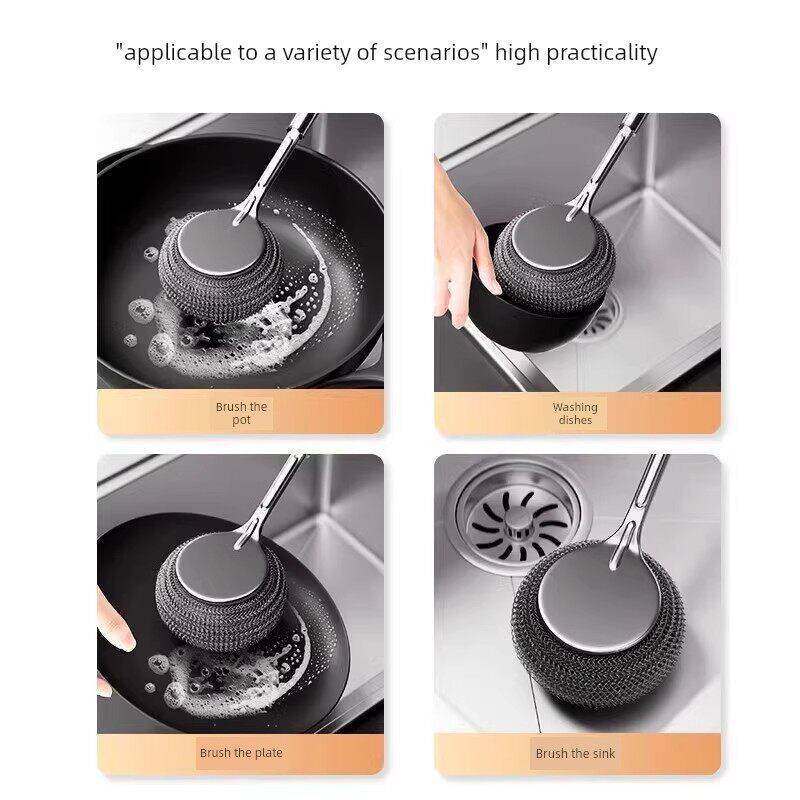 "applicable to a variety of scenarios" high practicality

Brush the pot

Washing dishes

Brush the plate

Brush the sink