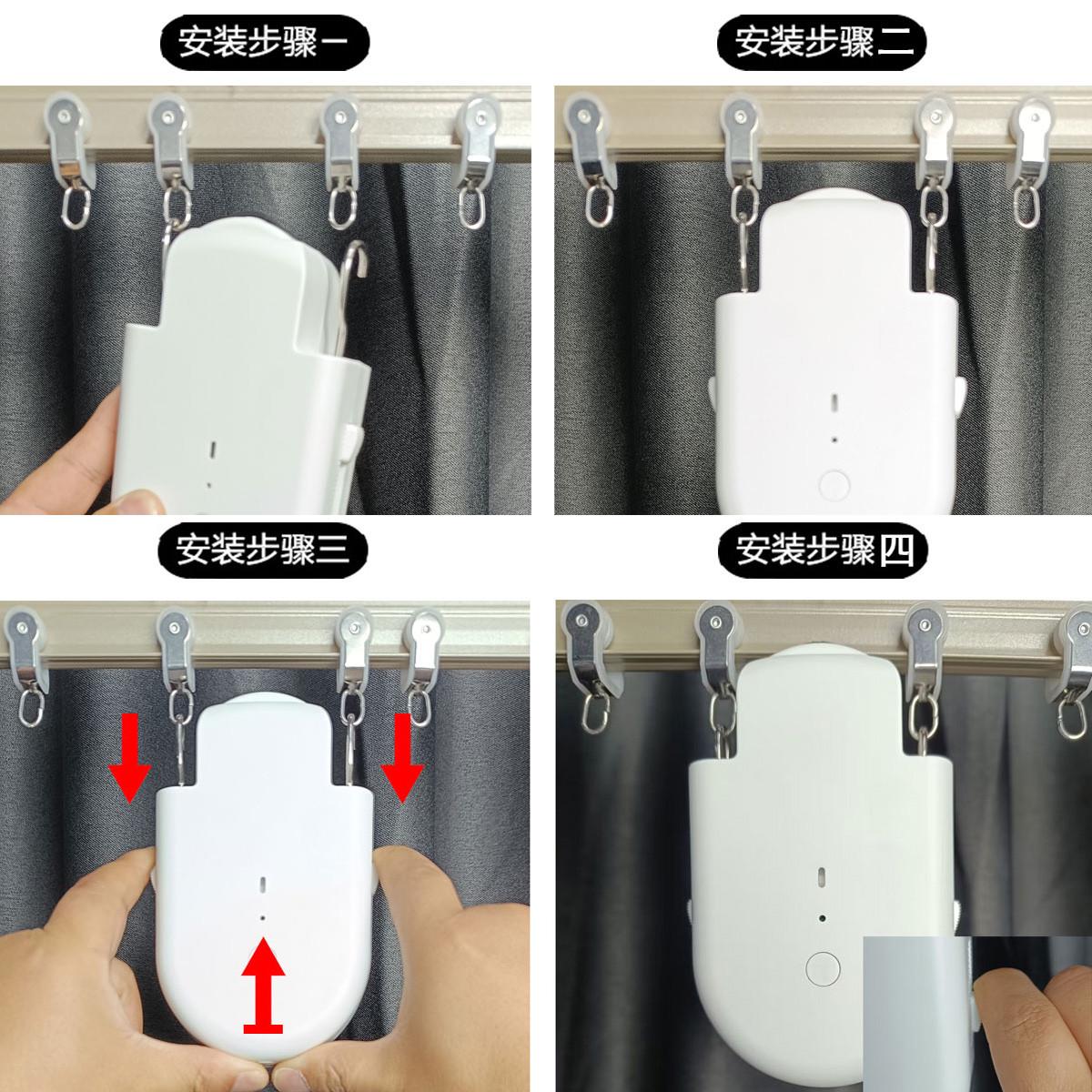 安装步骤一

安装步骤二

安装步骤三

安装步骤四