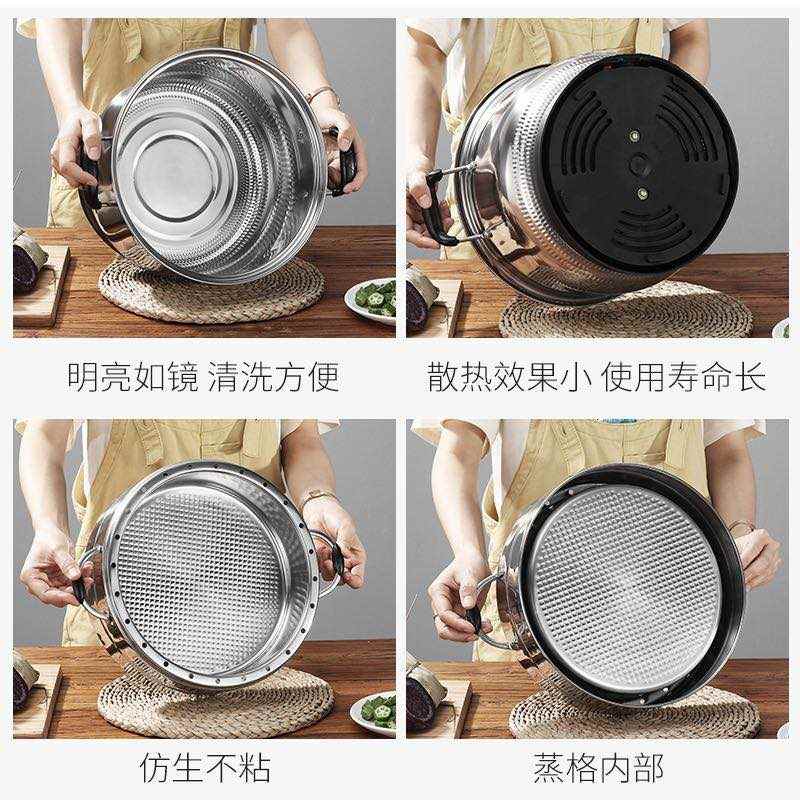 明亮如镜 清洗方便

散热效果小 使用寿命长

仿生不粘

蒸格内部