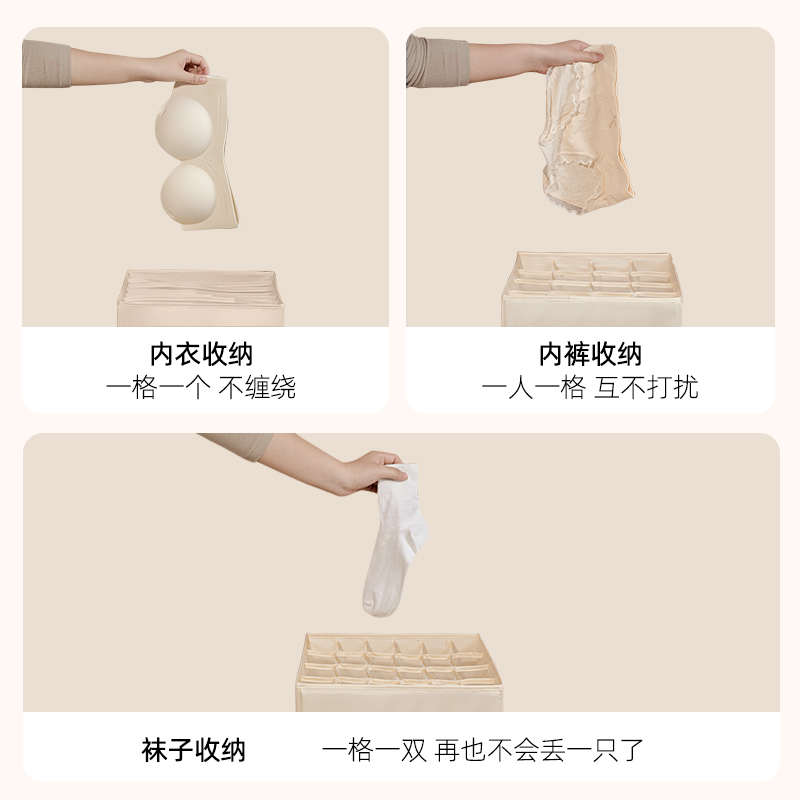 内衣收纳
一格一个 不缠绕

内裤收纳
一人一格 互不打扰

袜子收纳
一格一双 再也不会丢一只了