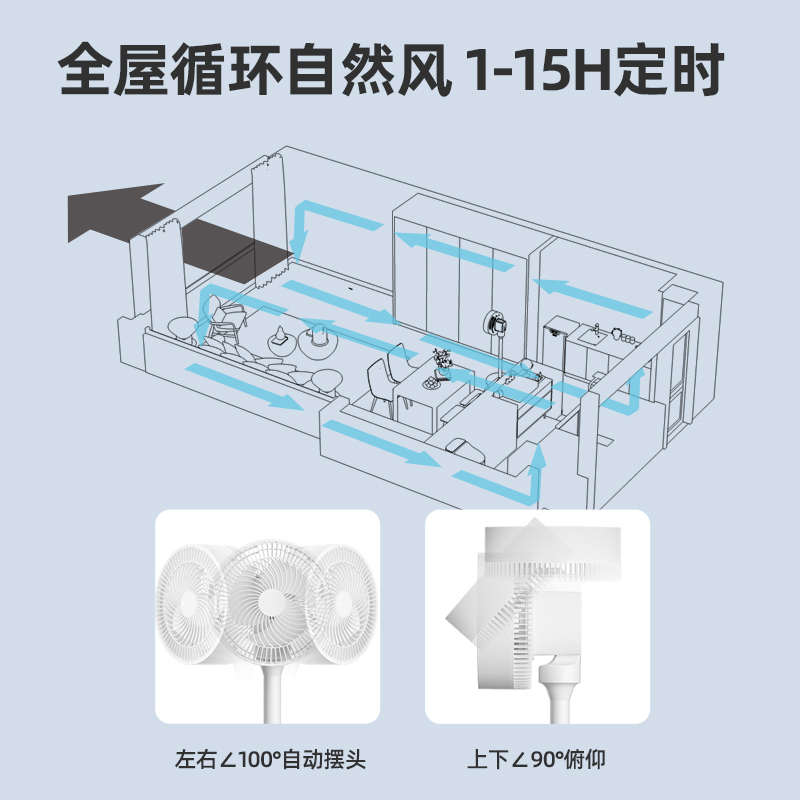 全屋循环自然风 1-15H定时

左右∠100°自动摆头

上下∠90°俯仰