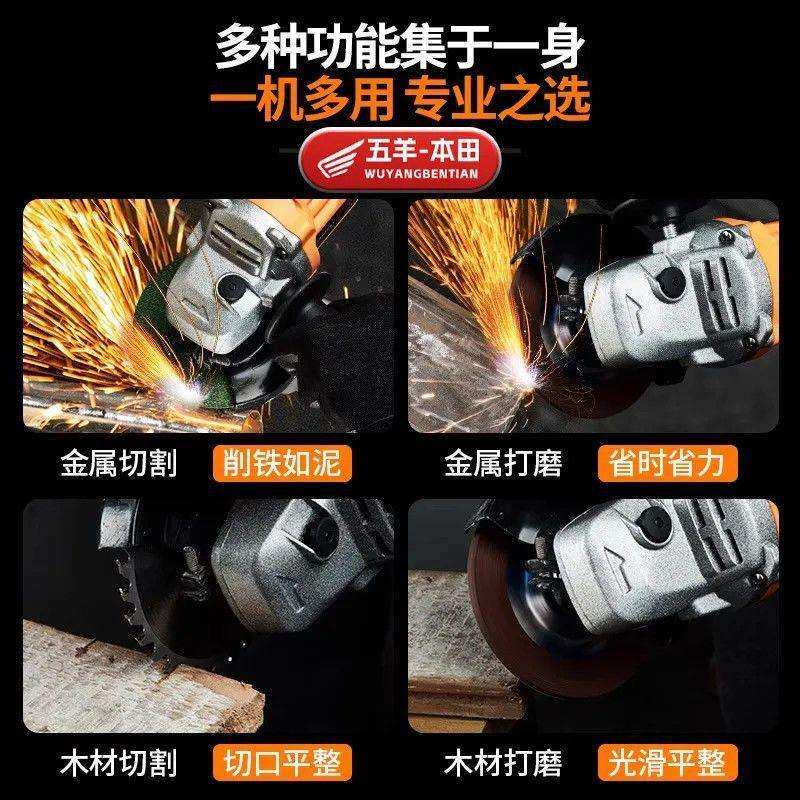 多种功能集于一身
一机多用 专业之选

五羊-本田
WUYANGBENTIAN

金属切割 削铁如泥

金属打磨 省时省力

木材切割 切口平整

木材打磨 光滑平整