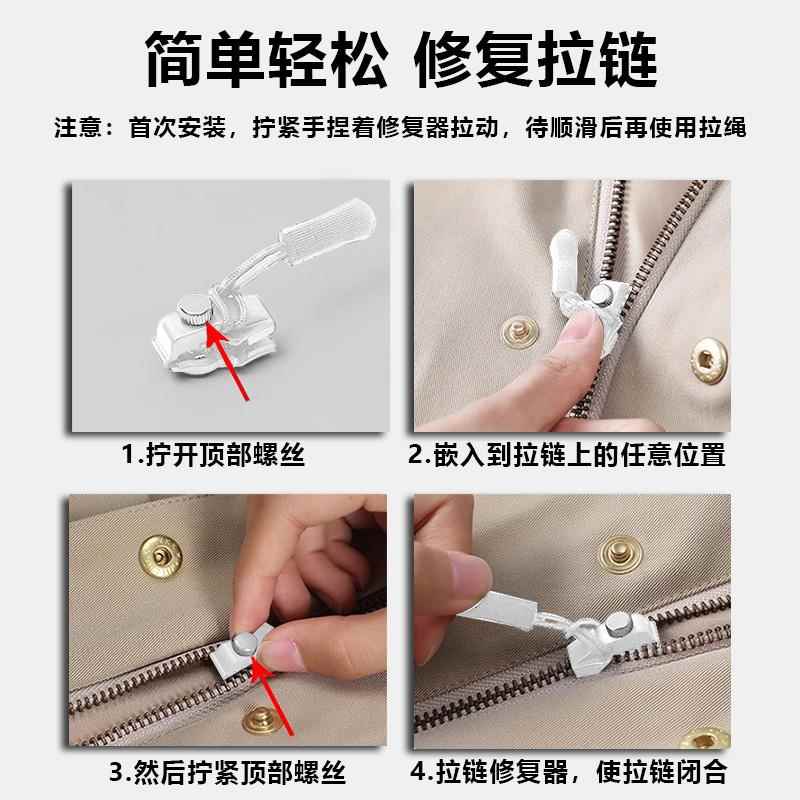 简单轻松 修复拉链

注意：首次安装，拧紧手捏着修复器拉动，待顺滑后再使用拉绳

1.拧开顶部螺丝

2.嵌入到拉链上的任意位置

3.然后拧紧顶部螺丝

4.拉链修复器，使拉链闭合