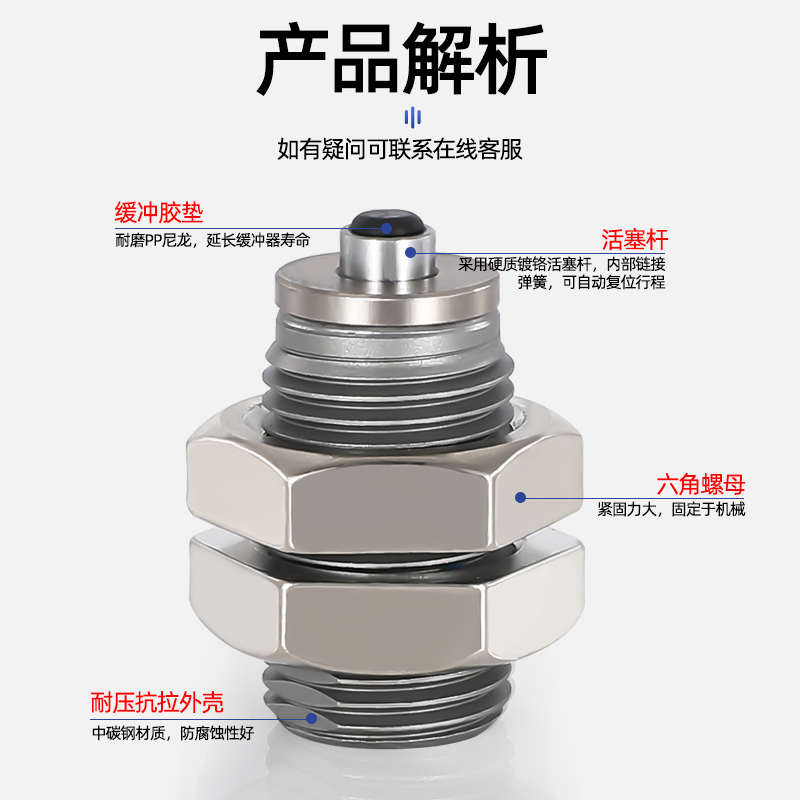 产品解析

如有疑问可联系在线客服

缓冲胶垫
耐磨PP尼龙，延长缓冲器寿命

活塞杆
采用硬质镀铬活塞杆，内部链接弹簧，可自动复位行程

六角螺母
紧固力大，固定于机械

耐压抗拉外壳
中碳钢材质，防腐蚀性好