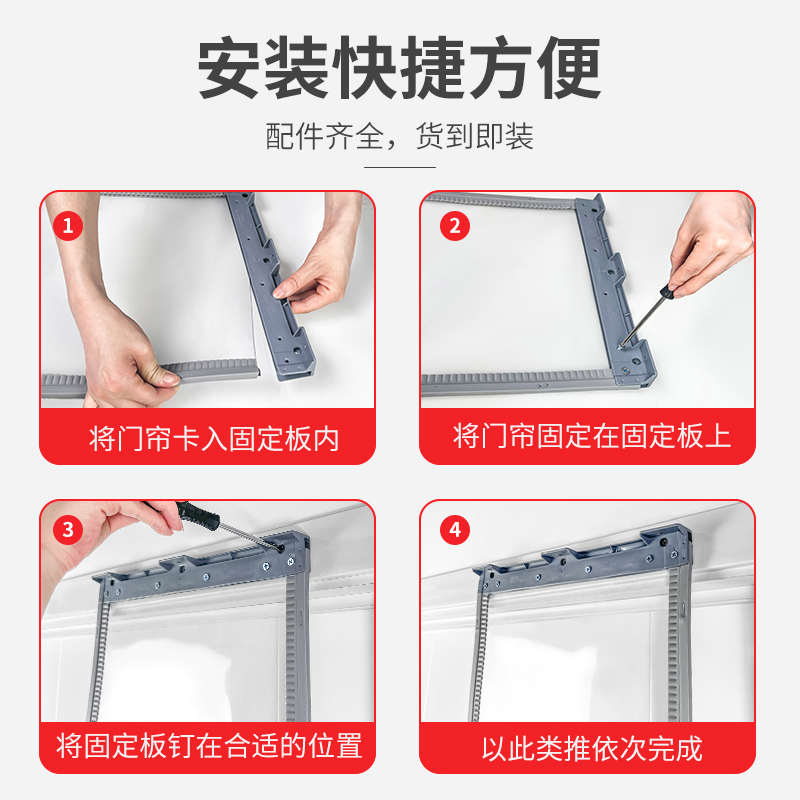 安装快捷方便

配件齐全，货到即装

1
将门帘卡入固定板内

2
将门帘固定在固定板上

3
将固定板钉在合适的位置

4
以此类推依次完成