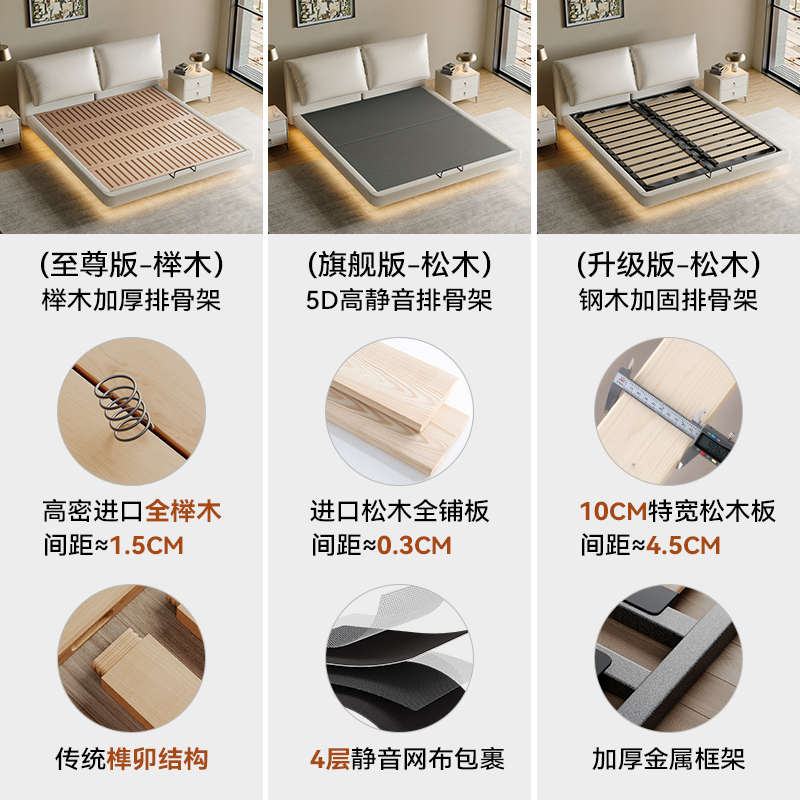 (至尊版-榉木)
榉木加厚排骨架

高密进口全榉木
间距≈1.5CM

传统榫卯结构

(旗舰版-松木)
5D高静音排骨架

进口松木全铺板
间距≈0.3CM

4层静音网布包裹

(升级版-松木)
钢木加固排骨架

10CM特宽松木板
间距≈4.5CM

加厚金属框架