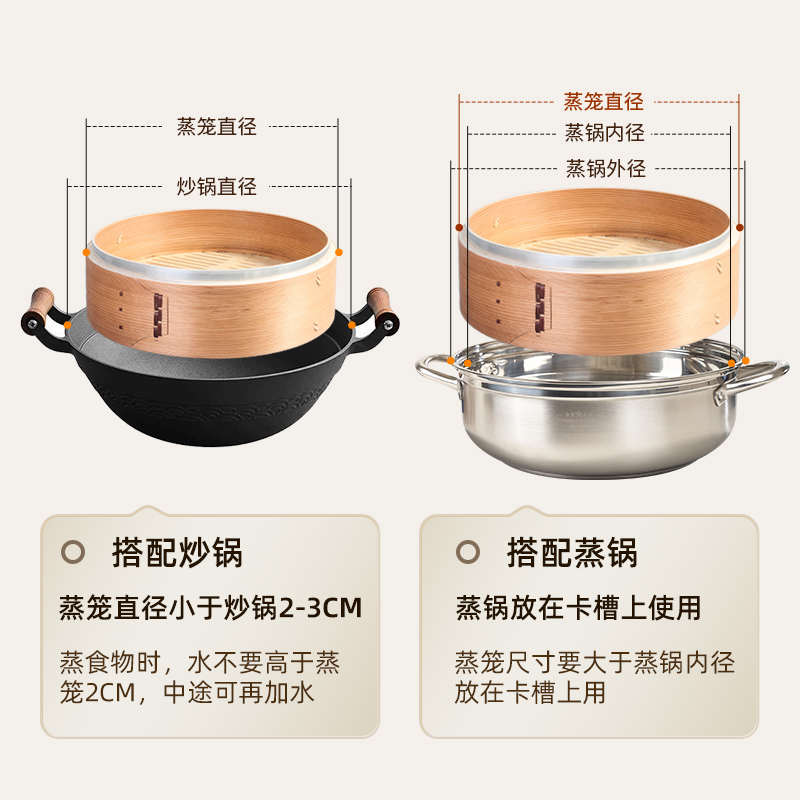 蒸笼直径

炒锅直径

蒸笼直径

蒸锅内径

蒸锅外径

搭配炒锅

蒸笼直径小于炒锅2-3CM

蒸食物时，水不要高于蒸笼2CM，中途可再加水

搭配蒸锅

蒸锅放在卡槽上使用

蒸笼尺寸要大于蒸锅内径放在卡槽上用