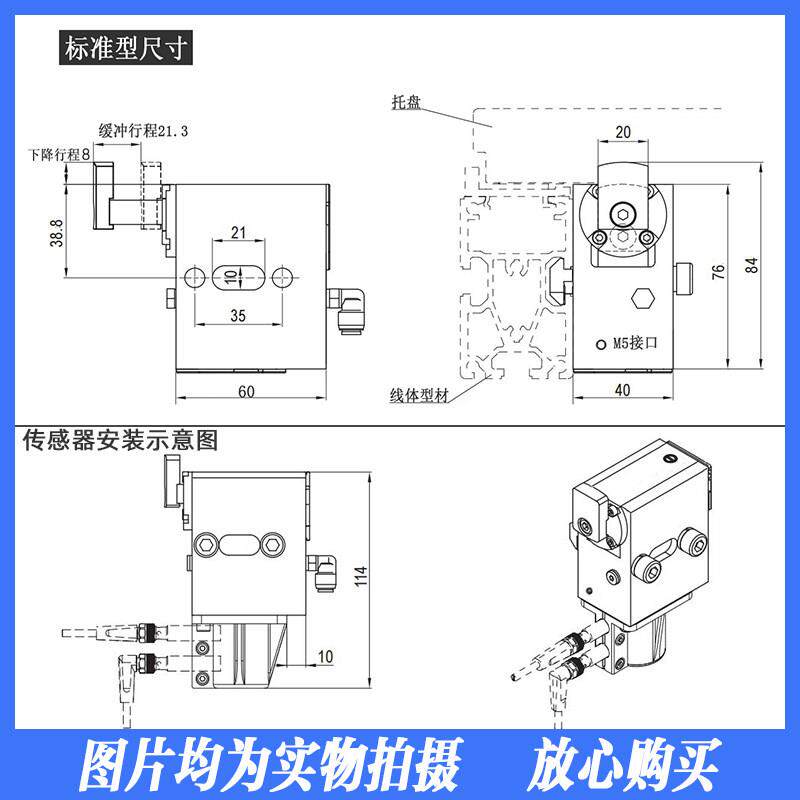 标准型尺寸

缓冲行程21.3

下降行程8

38.8

21

10

35

60

托盘

20

76

84

M5接口

线体型材

40

传感器安装示意图

114

10

图片均为实物拍摄 放心购买