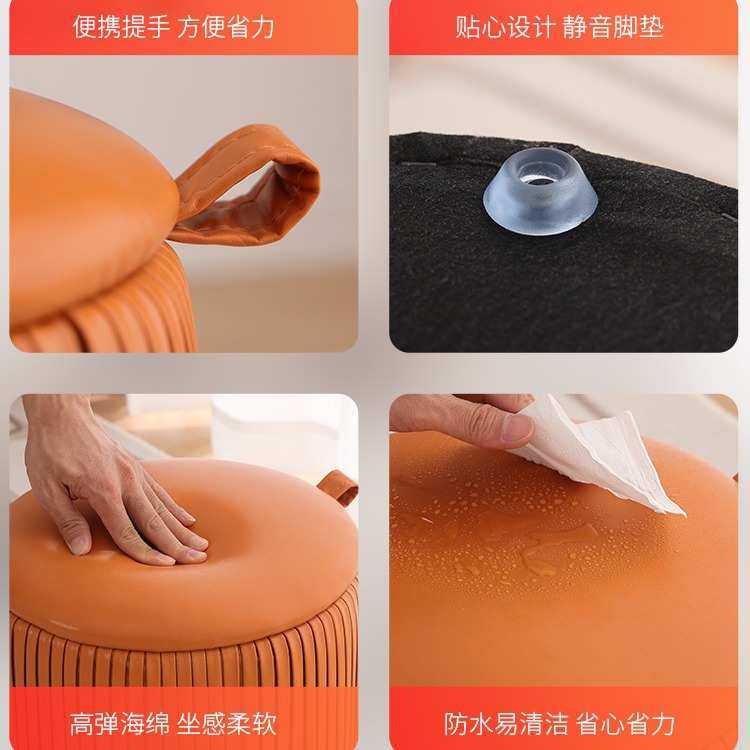 便携提手 方便省力

贴心设计 静音脚垫

高弹海绵 坐感柔软

防水易清洁 省心省力