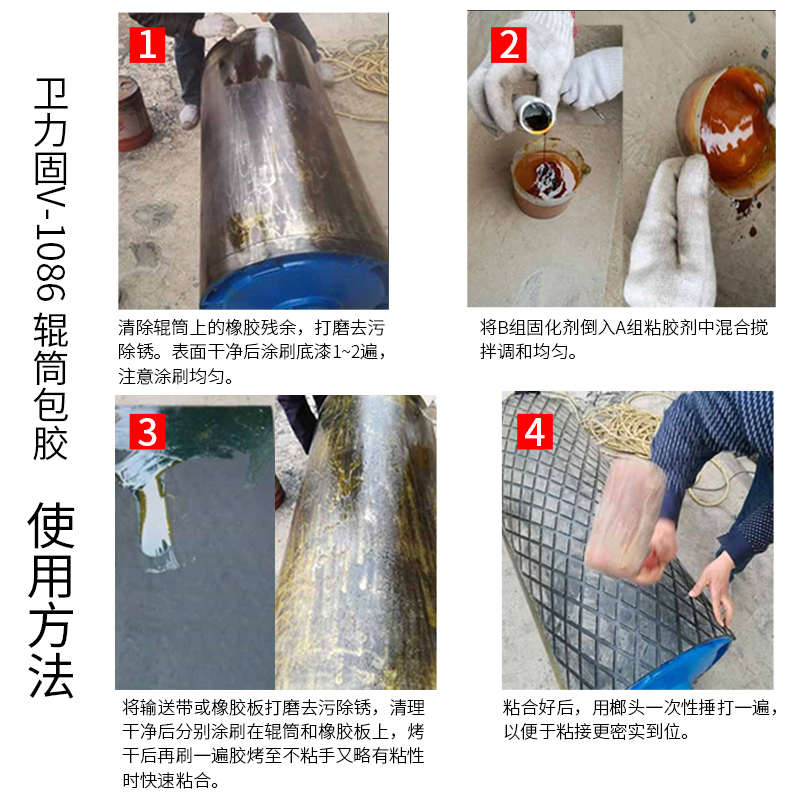 卫力固V-1086 辊筒包胶

使用方法

1

清除辊筒上的橡胶残余，打磨去污除锈。表面干净后涂刷底漆1~2遍，注意涂刷均匀。

2

将B组固化剂倒入A组粘胶剂中混合搅拌调和均匀。

3

将输送带或橡胶板打磨去污除锈，清理干净后分别涂刷在辊筒和橡胶板上，烤干后再刷一遍胶烤至不粘手又略有粘性时快速粘合。

4

粘合好后，用榔头一次性捶打一遍，以便于粘接更密实到位。