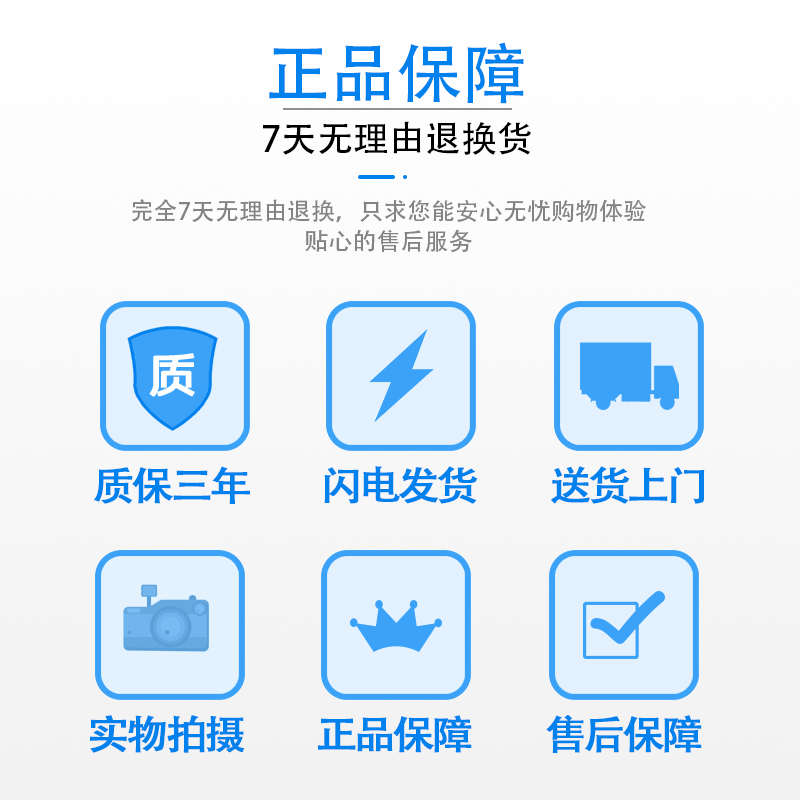 正品保障

7天无理由退换货

完全7天无理由退换，只求您能安心无忧购物体验
贴心的售后服务

质

质保三年

闪电发货

送货上门

实物拍摄

正品保障

售后保障