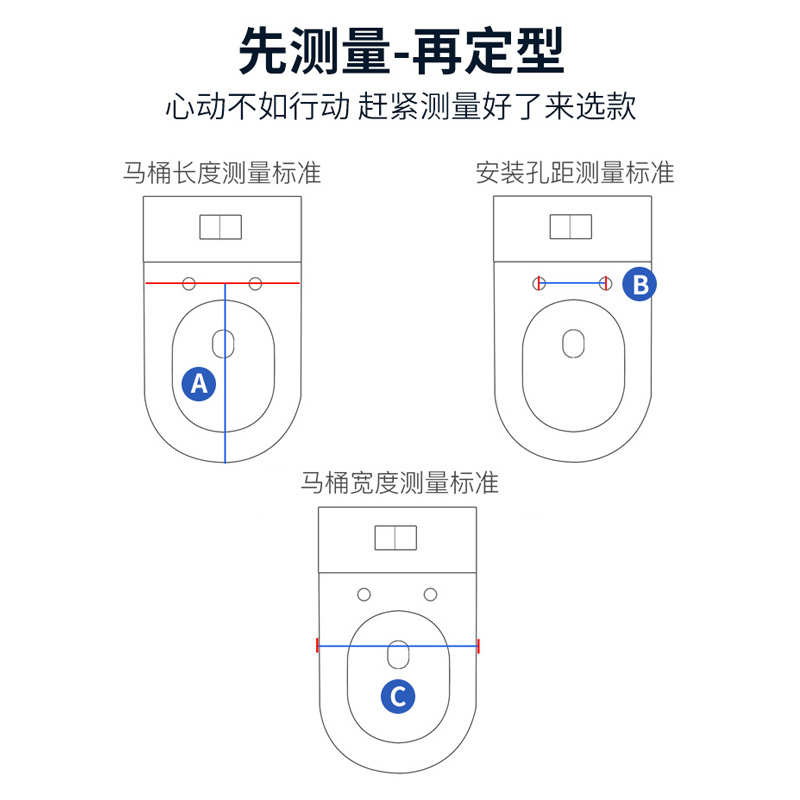 先测量-再定型

心动不如行动 赶紧测量好了来选款

马桶长度测量标准

A

安装孔距测量标准

B

马桶宽度测量标准

C