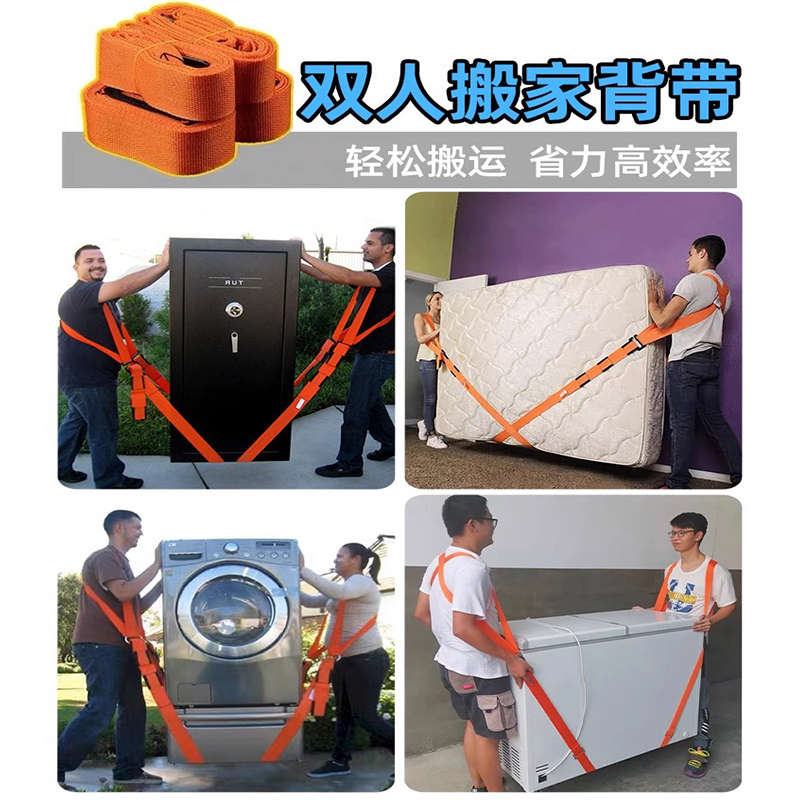 双人搬家背带

轻松搬运 省力高效率

RUT