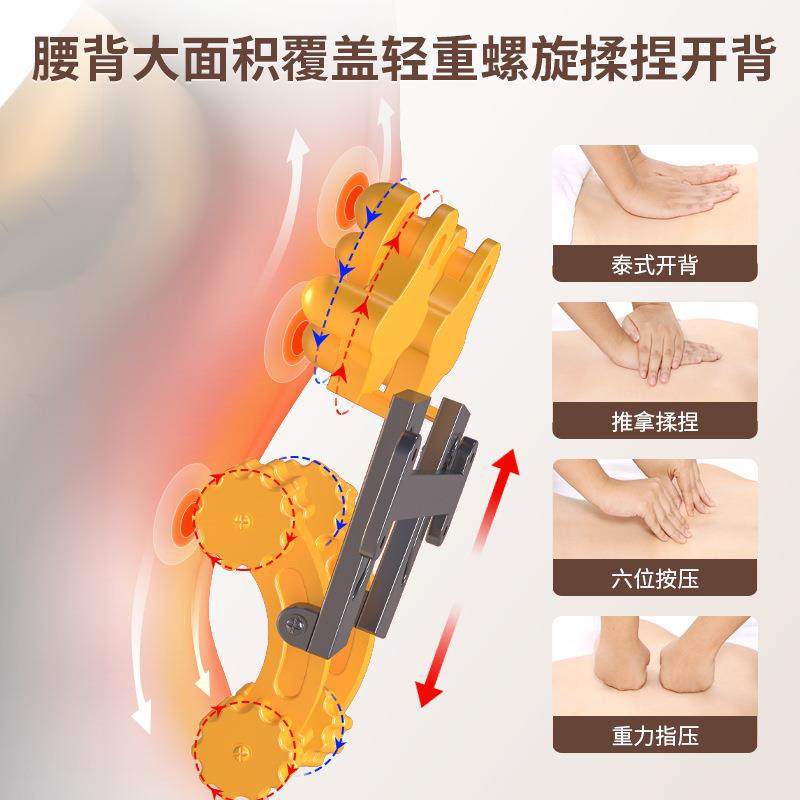 腰背大面积覆盖轻重螺旋揉捏开背

泰式开背

推拿揉捏

六位按压

重力指压