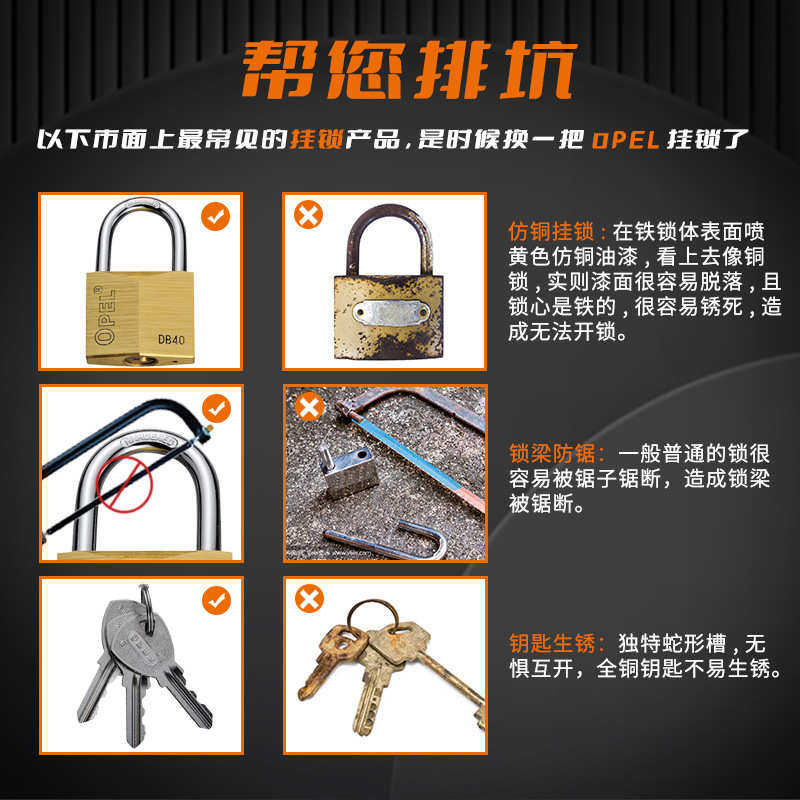 帮您排坑

以下市面上最常见的挂锁产品，是时候换一把 OPEL 挂锁了

OPEL®
DB40

仿铜挂锁：在铁锁体表面喷黄色仿铜油漆，看上去像铜锁，实则漆面很容易脱落，且锁心是铁的，很容易锈死，造成无法开锁。

锁梁防锯：一般普通的锁很容易被锯子锯断，造成锁梁被锯断。

钥匙生锈：独特蛇形槽，无惧互开，全铜钥匙不易生锈。