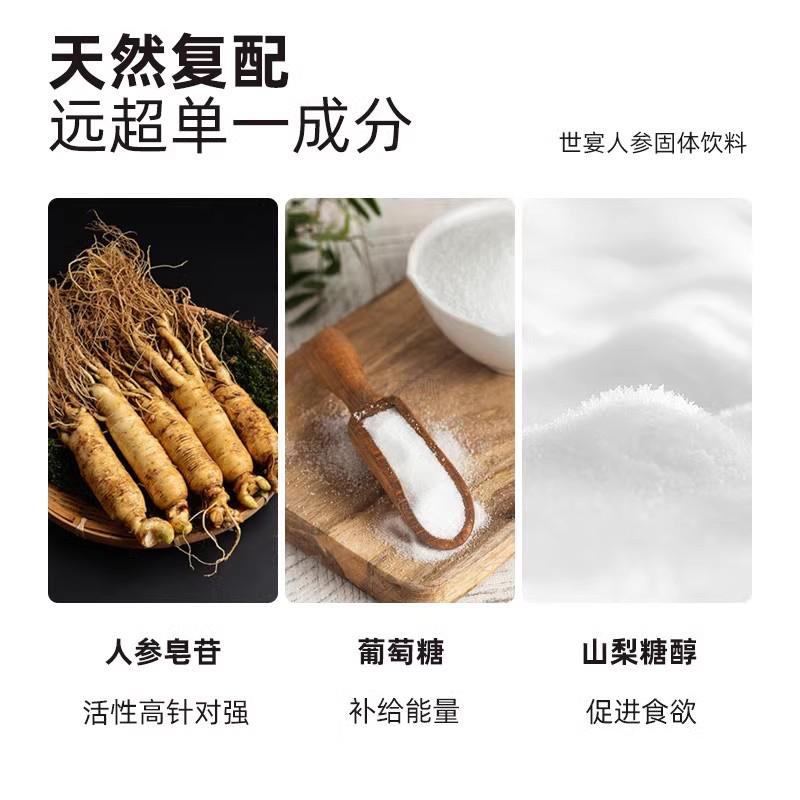 天然复配
远超单一成分

世宴人参固体饮料

人参皂苷
活性高针对强

葡萄糖
补给能量

山梨糖醇
促进食欲