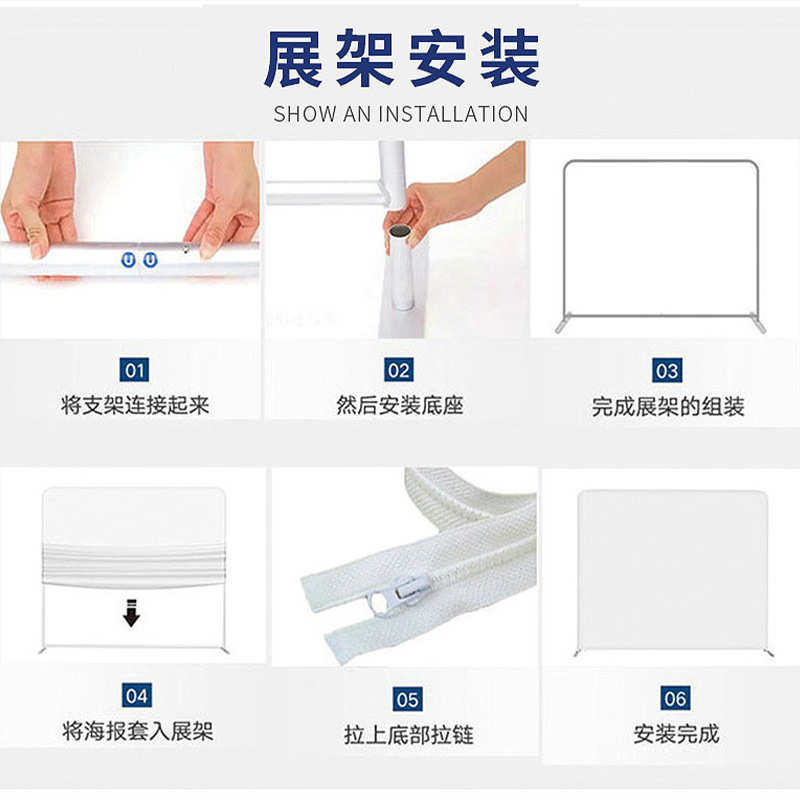 展架安装

SHOW AN INSTALLATION

01
将支架连接起来

02
然后安装底座

03
完成展架的组装

04
将海报套入展架

05
拉上底部拉链

06
安装完成